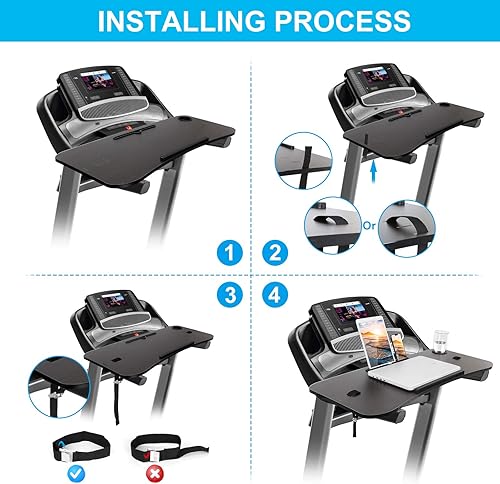 INSTALLING PROCESS

Or

1

2

3

4