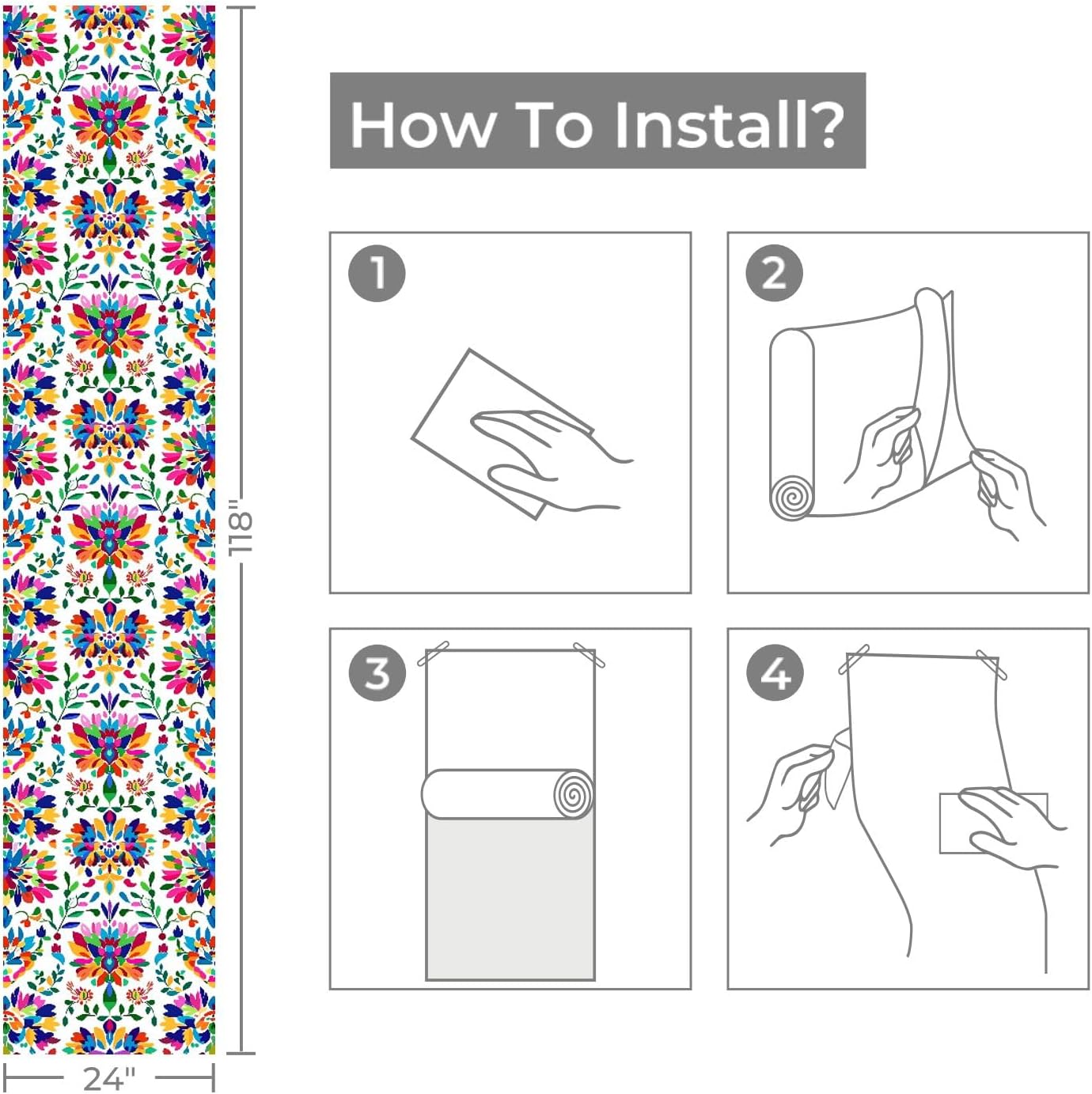 118"

24"

How To Install?

1

2

3

4