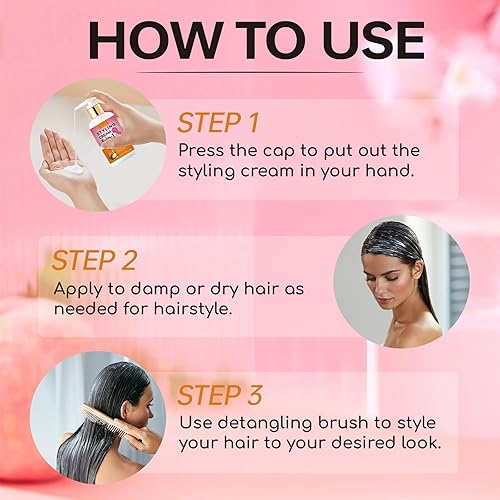 HOW TO USE

STYLING CREAM

STEP 1
Press the cap to put out the styling cream in your hand.

STEP 2
Apply to damp or dry hair as needed for hairstyle.

STEP 3
Use detangling brush to style your hair to your desired look.