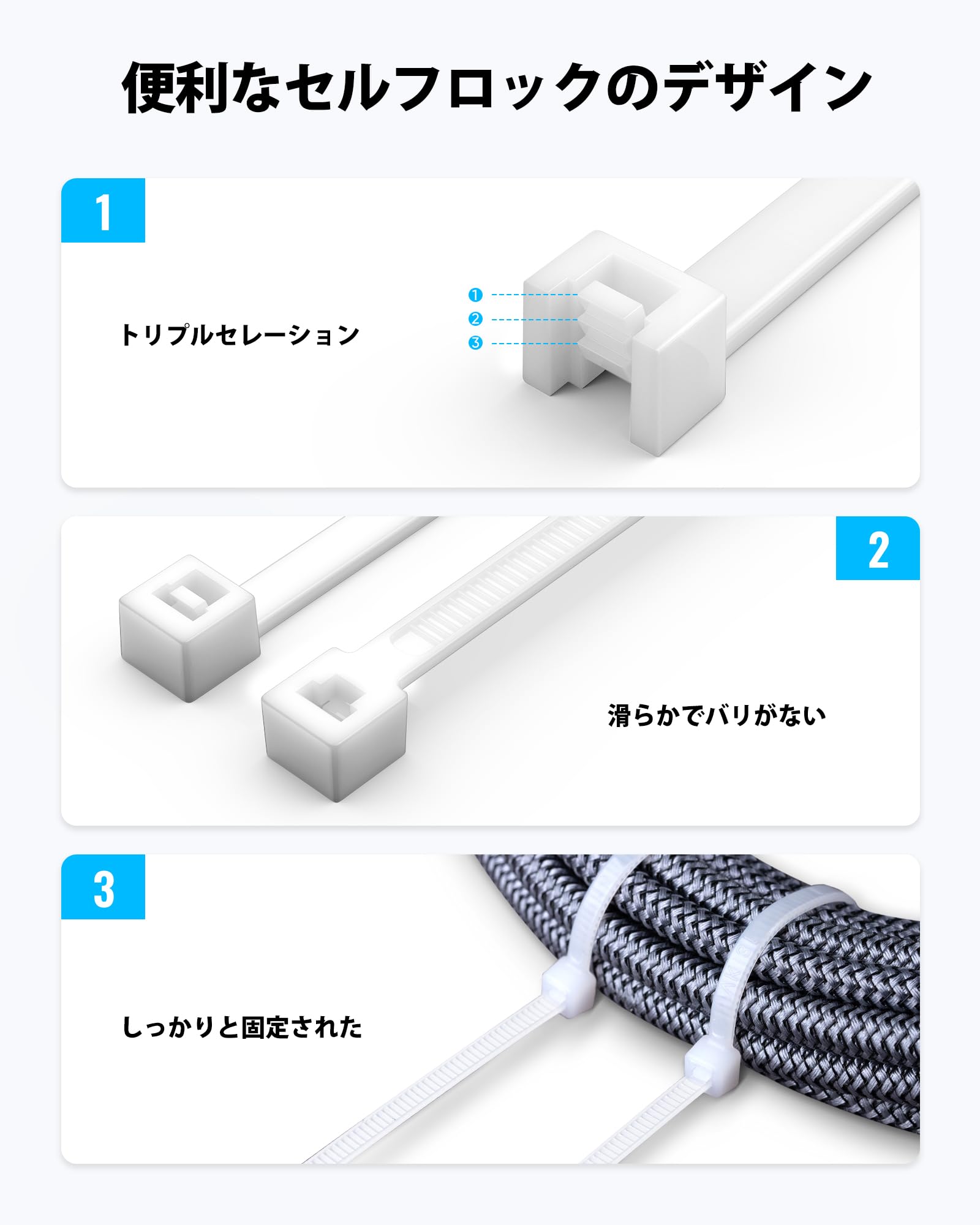 便利なセルフロックのデザイン

1

トリプルセレーション

❶
❷
❸

2

滑らかでバリがない

3

しっかりと固定された