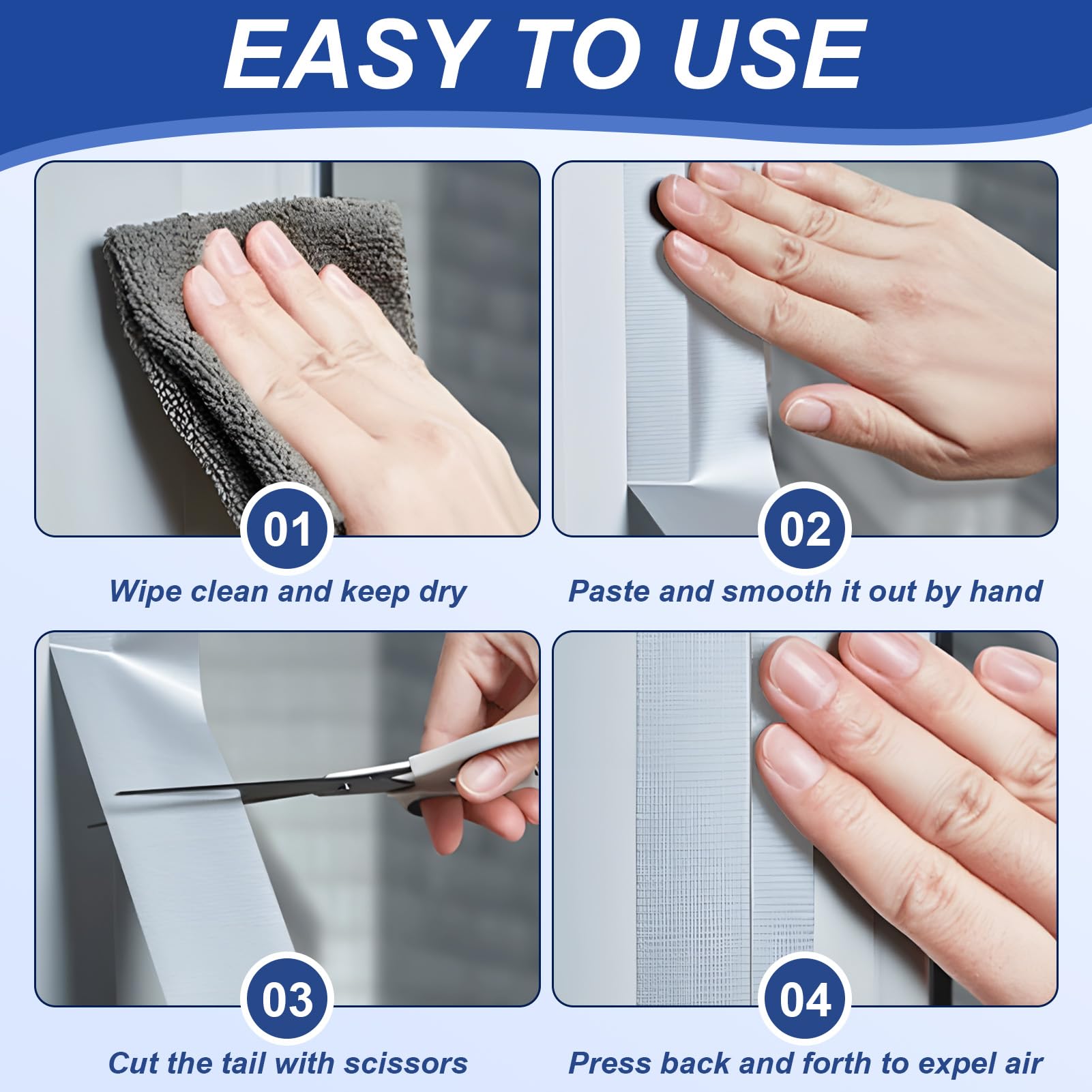 EASY TO USE

01

Wipe clean and keep dry

02

Paste and smooth it out by hand

03

Cut the tail with scissors

04

Press back and forth to expel air