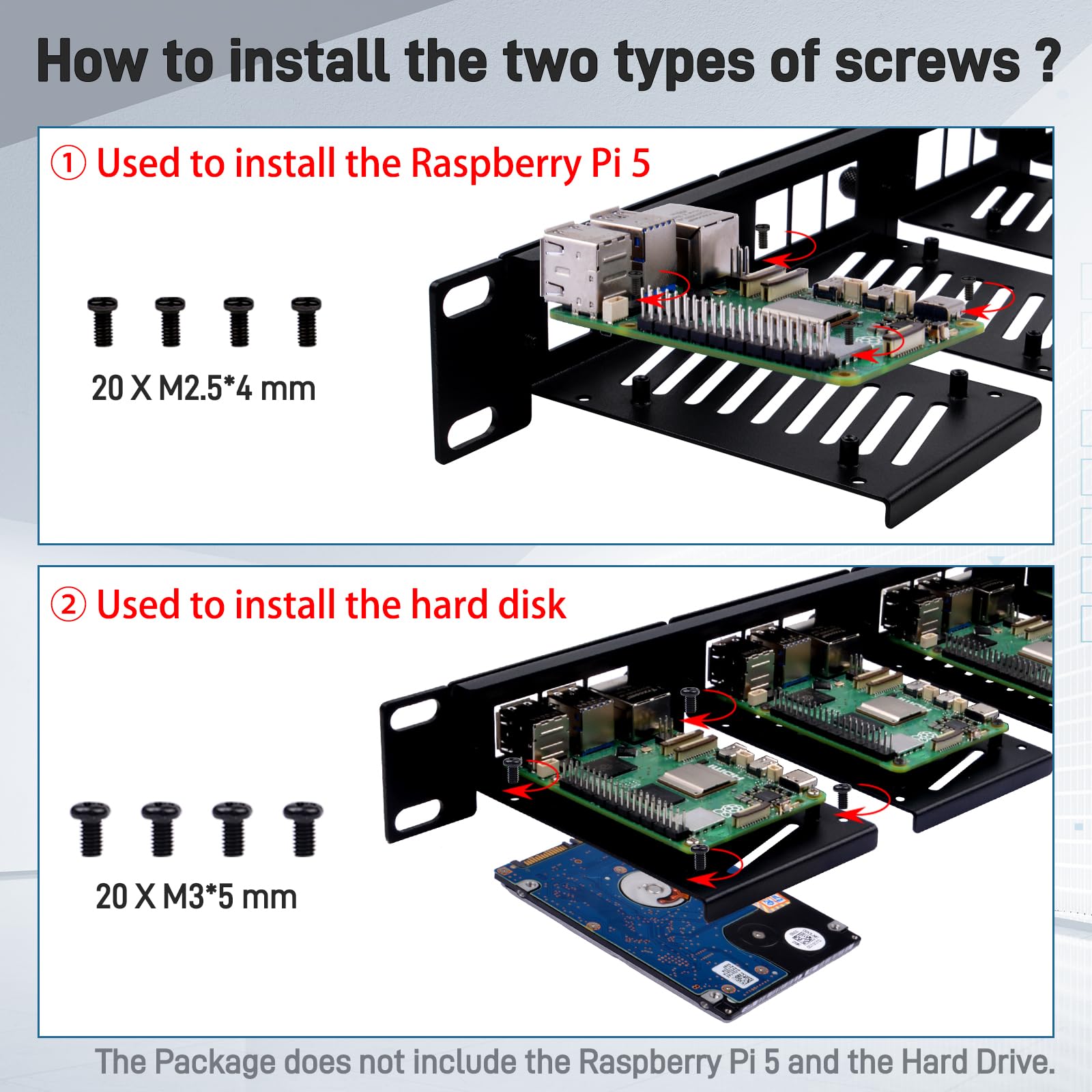 How to install the two types of screws ?

① Used to install the Raspberry Pi 5

20 X M2.5*4 mm

② Used to install the hard disk

20 X M3*5 mm

The Package does not include the Raspberry Pi 5 and the Hard Drive.