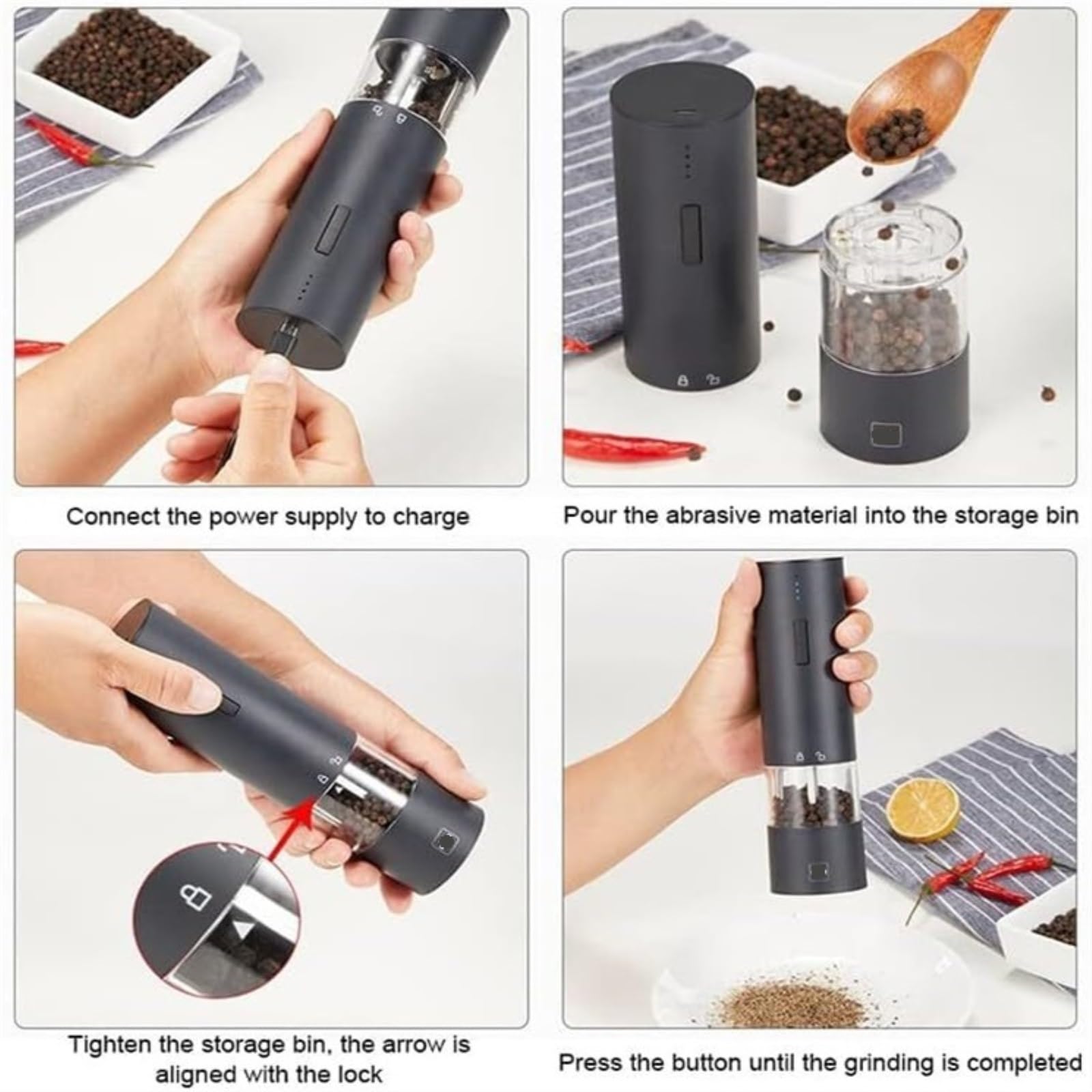 Connect the power supply to charge

Pour the abrasive material into the storage bin

Tighten the storage bin, the arrow is aligned with the lock

Press the button until the grinding is completed