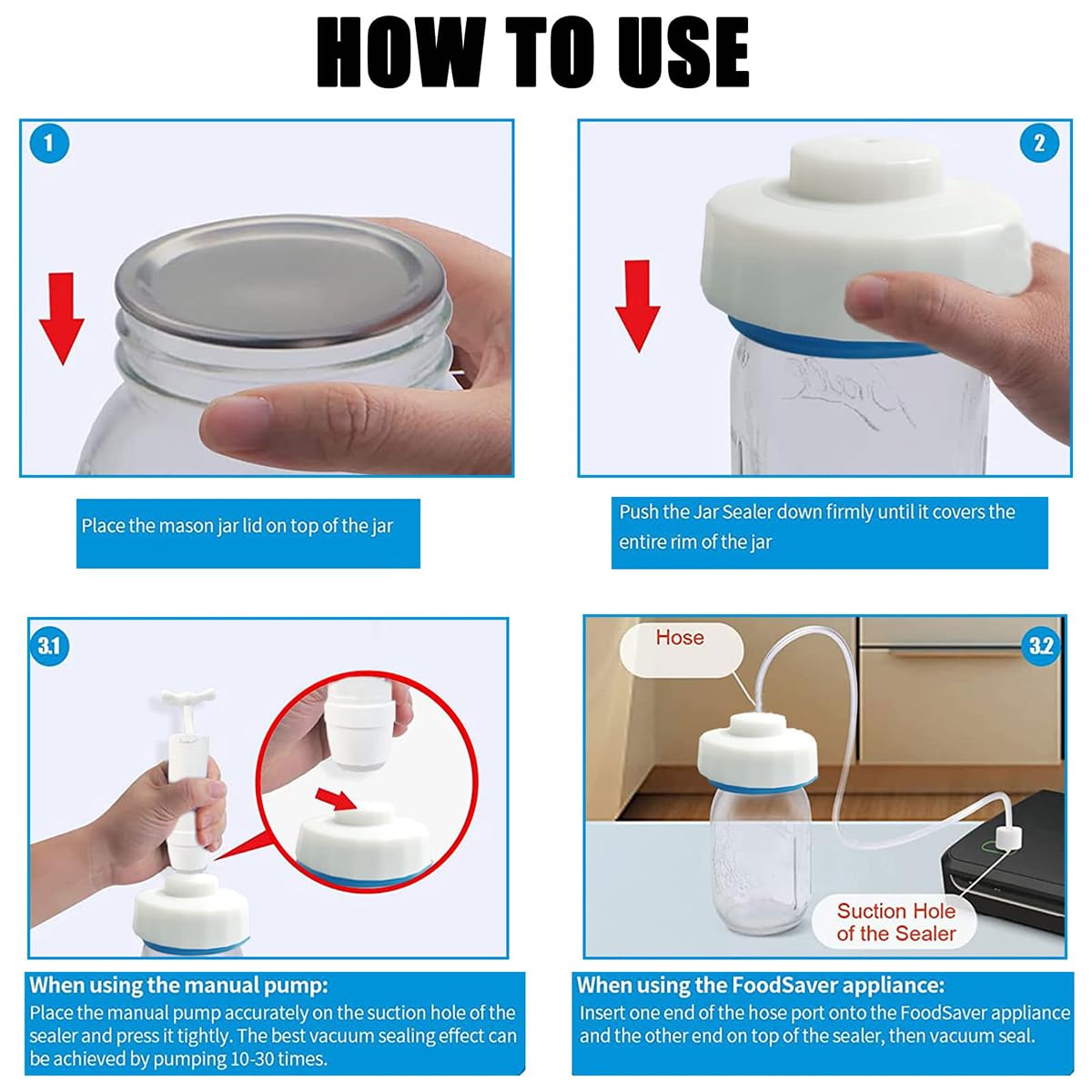 HOW TO USE

1

Place the mason jar lid on top of the jar

2

Push the Jar Sealer down firmly until it covers the entire rim of the jar

3.1

When using the manual pump:
Place the manual pump accurately on the suction hole of the sealer and press it tightly. The best vacuum sealing effect can be achieved by pumping 10-30 times.

3.2

Hose

Suction Hole of the Sealer

When using the FoodSaver appliance:
Insert one end of the hose port onto the FoodSaver appliance and the other end on top of the sealer, then vacuum seal.