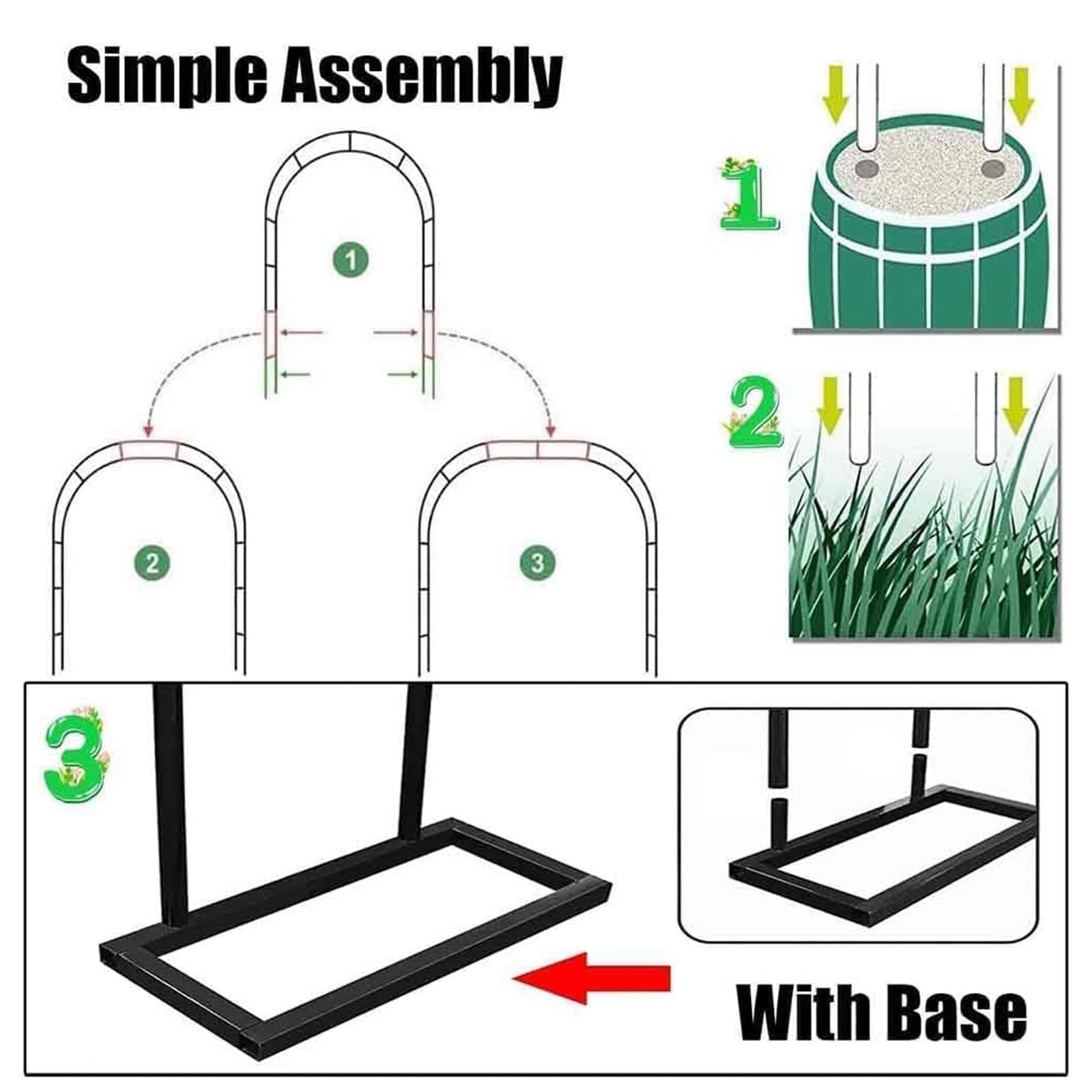 Simple Assembly

1

2

3

1

2

3

With Base