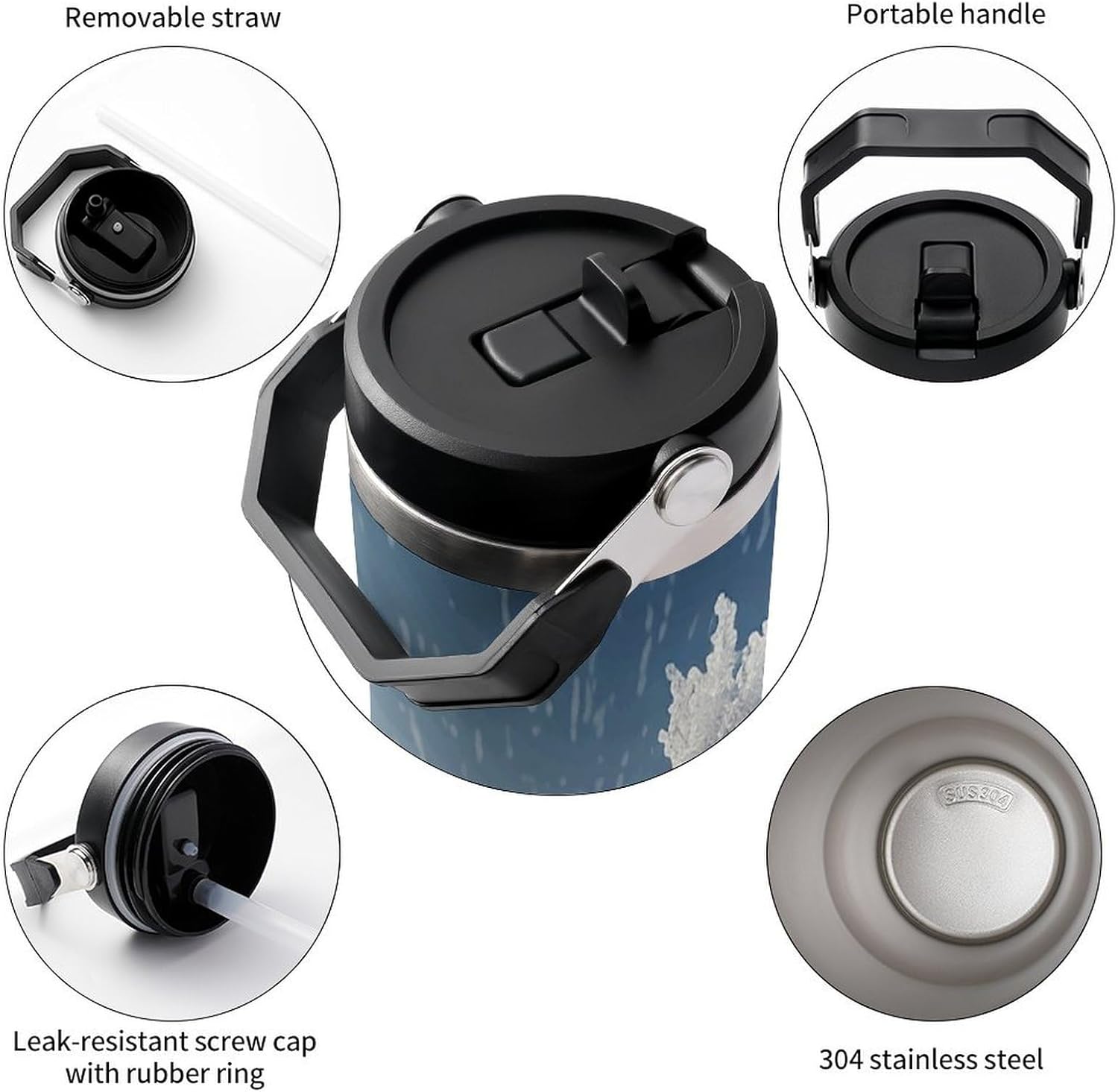 Removable straw

Portable handle

SUS304

Leak-resistant screw cap with rubber ring

304 stainless steel