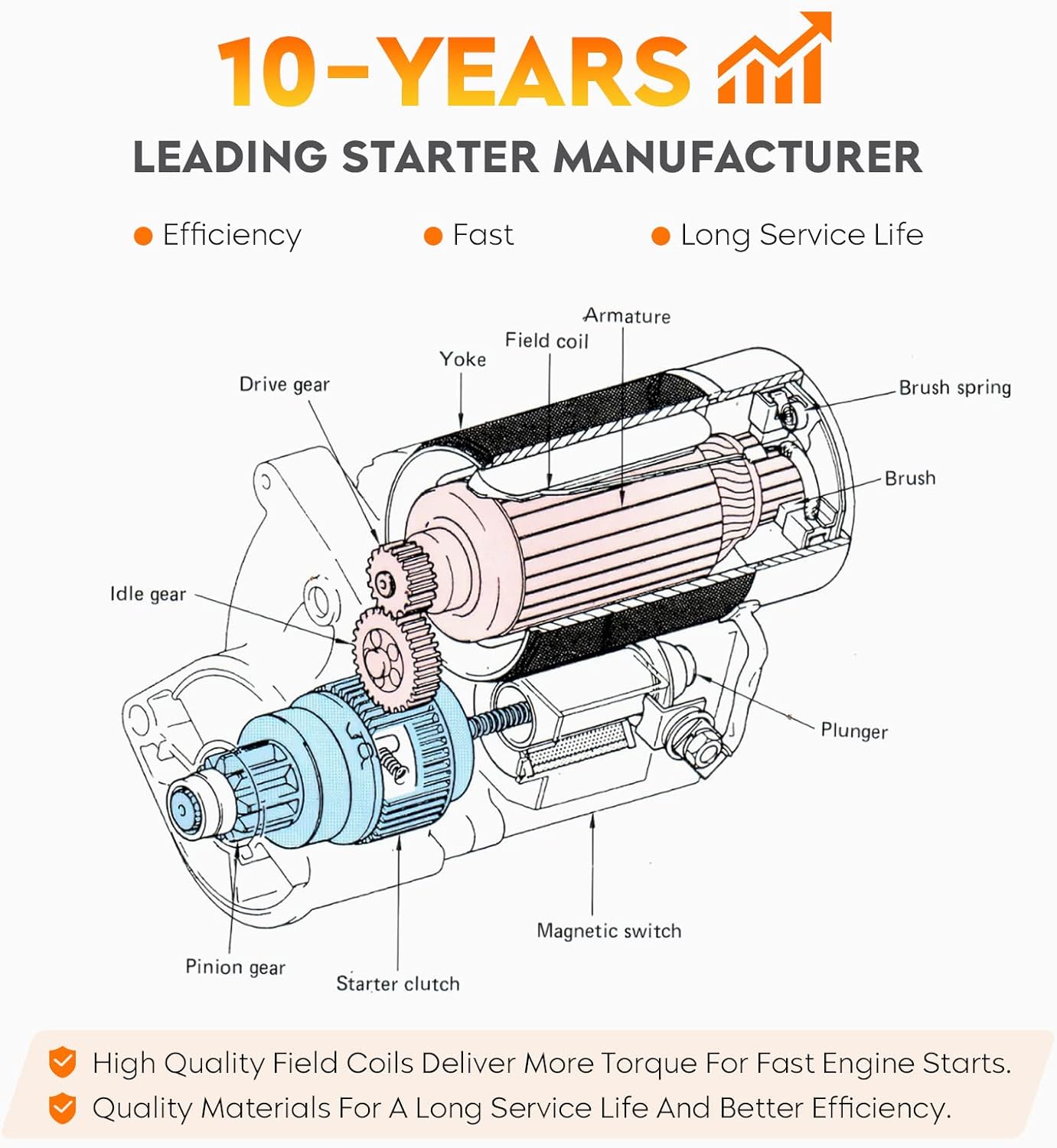 10-YEARS

LEADING STARTER MANUFACTURER

Efficiency

Fast

Long Service Life

Armature

Field coil

Yoke

Drive gear

Brush spring

Brush

Idle gear

Plunger

Magnetic switch

Pinion gear

Starter clutch

High Quality Field Coils Deliver More Torque For Fast Engine Starts.

Quality Materials For A Long Service Life And Better Efficiency.