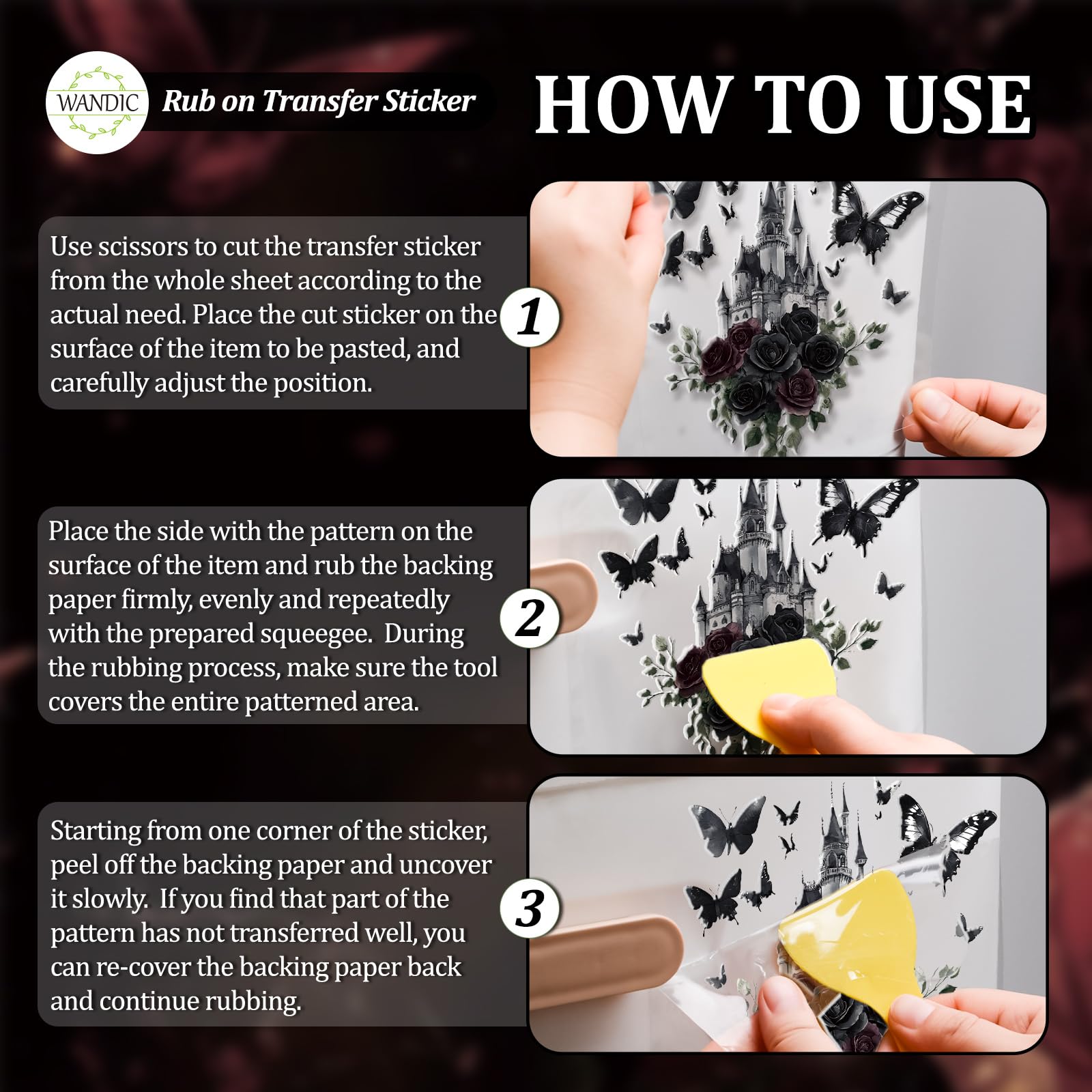 WANDIC

Rub on Transfer Sticker

HOW TO USE

Use scissors to cut the transfer sticker from the whole sheet according to the actual need. Place the cut sticker on the surface of the item to be pasted, and carefully adjust the position.

1

Place the side with the pattern on the surface of the item and rub the backing paper firmly, evenly and repeatedly with the prepared squeegee. During the rubbing process, make sure the tool covers the entire patterned area.

2

Starting from one corner of the sticker, peel off the backing paper and uncover it slowly. If you find that part of the pattern has not transferred well, you can re-cover the backing paper back and continue rubbing.

3