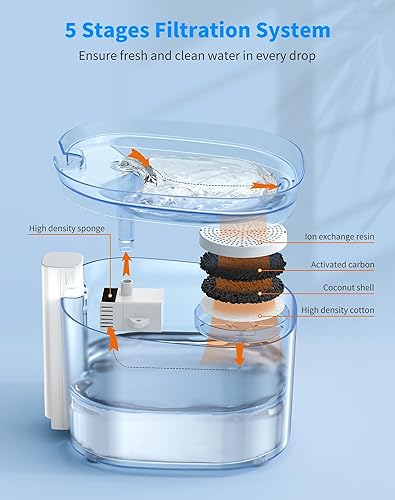 5 Stages Filtration System

Ensure fresh and clean water in every drop

High density sponge

Ion exchange resin

Activated carbon

Coconut shell

High density cotton