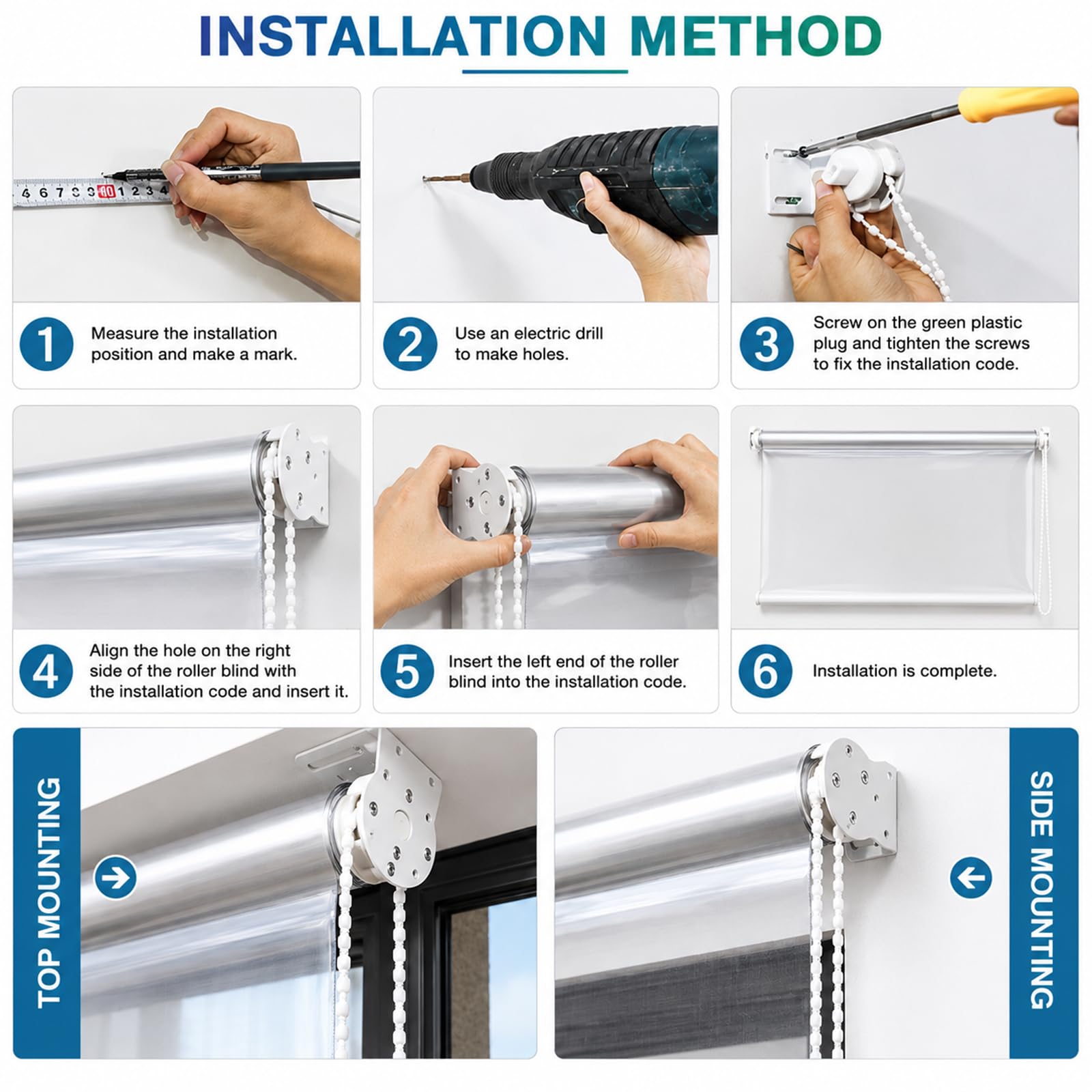 INSTALLATION METHOD

4 6 7 8 9 10 1 2 3 4

1 Measure the installation position and make a mark.

2 Use an electric drill to make holes.

3 Screw on the green plastic plug and tighten the screws to fix the installation code.

4 Align the hole on the right side of the roller blind with the installation code and insert it.

5 Insert the left end of the roller blind into the installation code.

6 Installation is complete.

TOP MOUNTING

SIDE MOUNTING