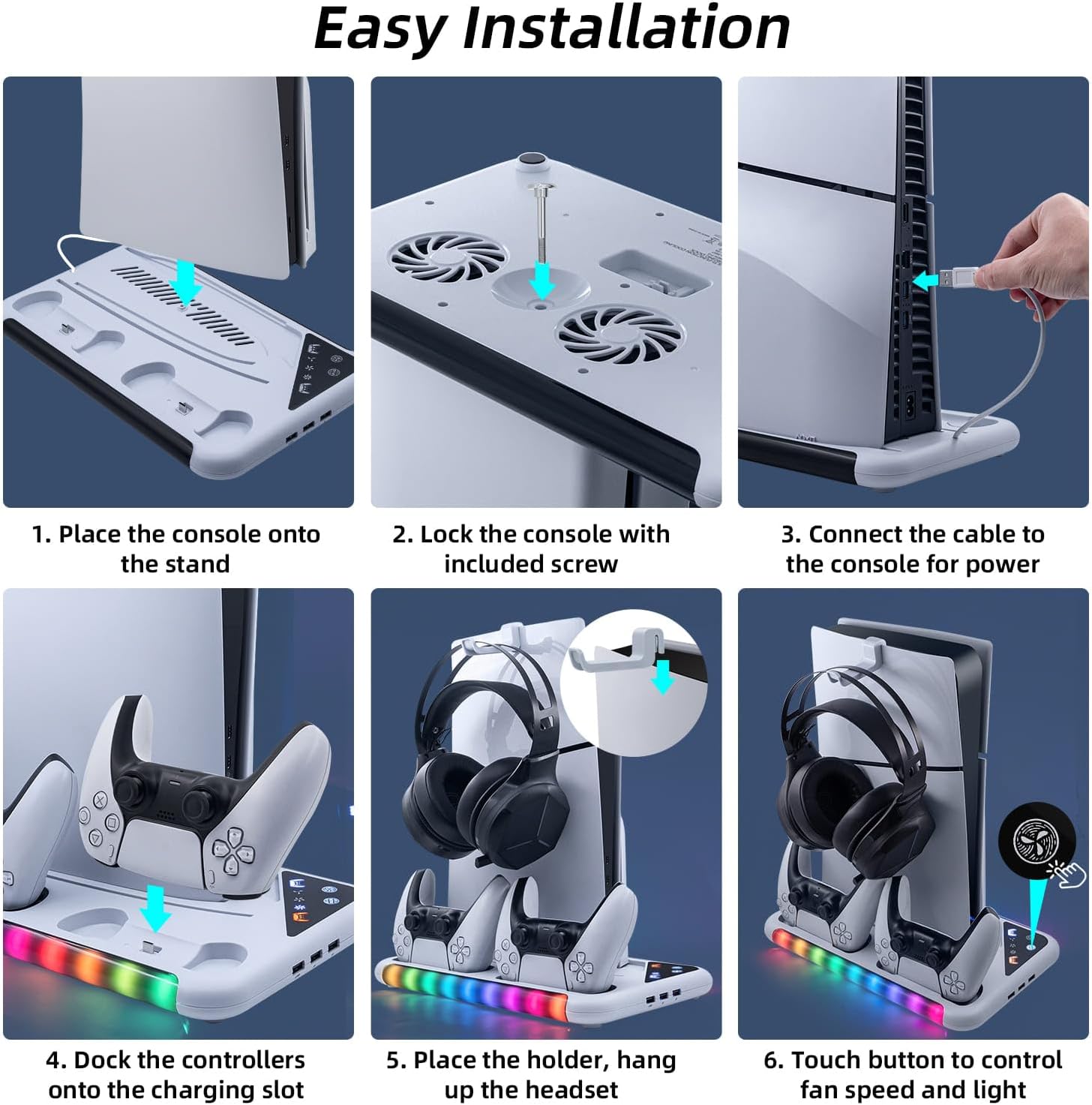 Easy Installation

1. Place the console onto the stand

2. Lock the console with included screw

3. Connect the cable to the console for power

4. Dock the controllers onto the charging slot

5. Place the holder, hang up the headset

6. Touch button to control fan speed and light