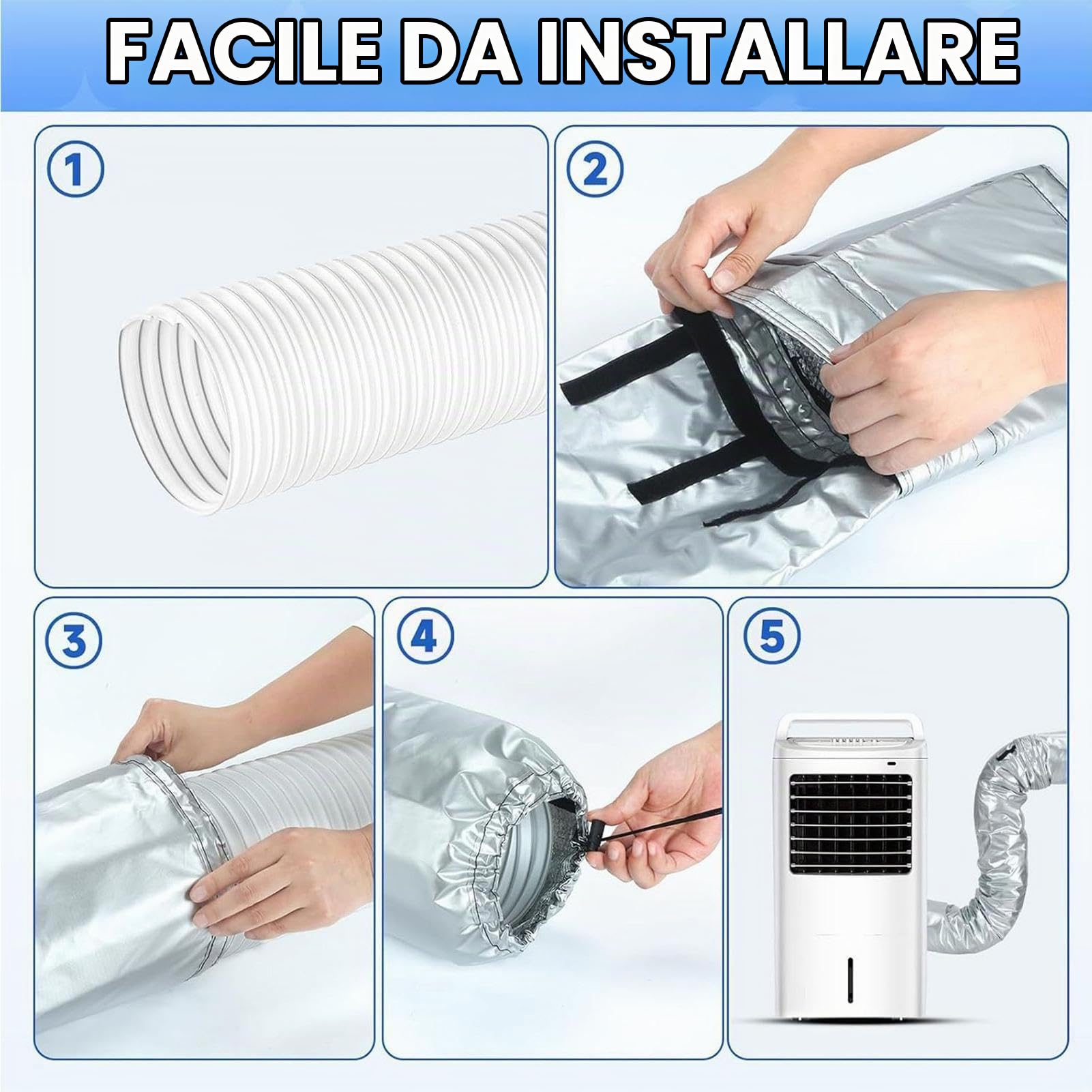 FACILE DA INSTALLARE

1

2

3

4

5