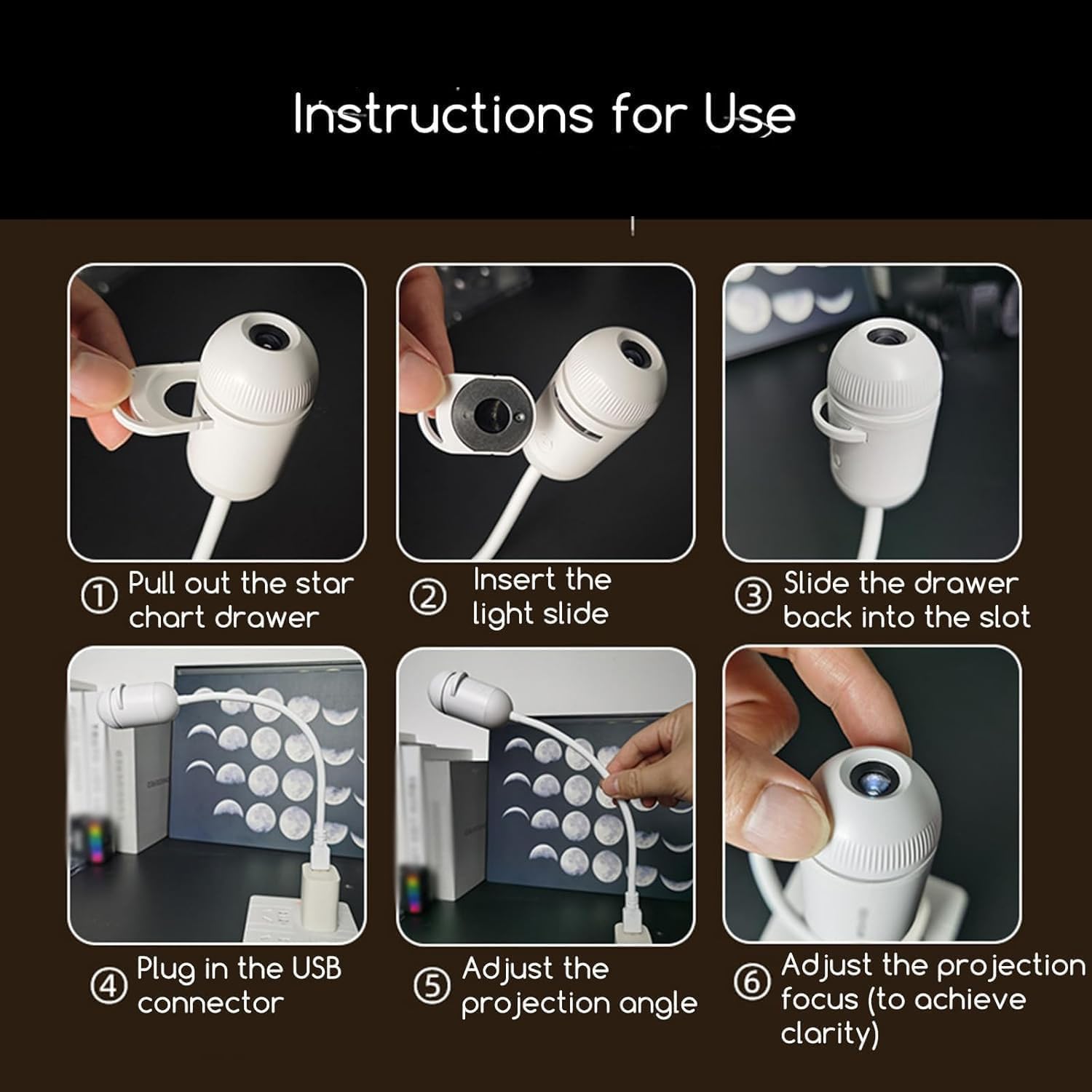 Instructions for Use

① Pull out the star chart drawer

② Insert the light slide

③ Slide the drawer back into the slot

④ Plug in the USB connector

⑤ Adjust the projection angle

⑥ Adjust the projection focus (to achieve clarity)