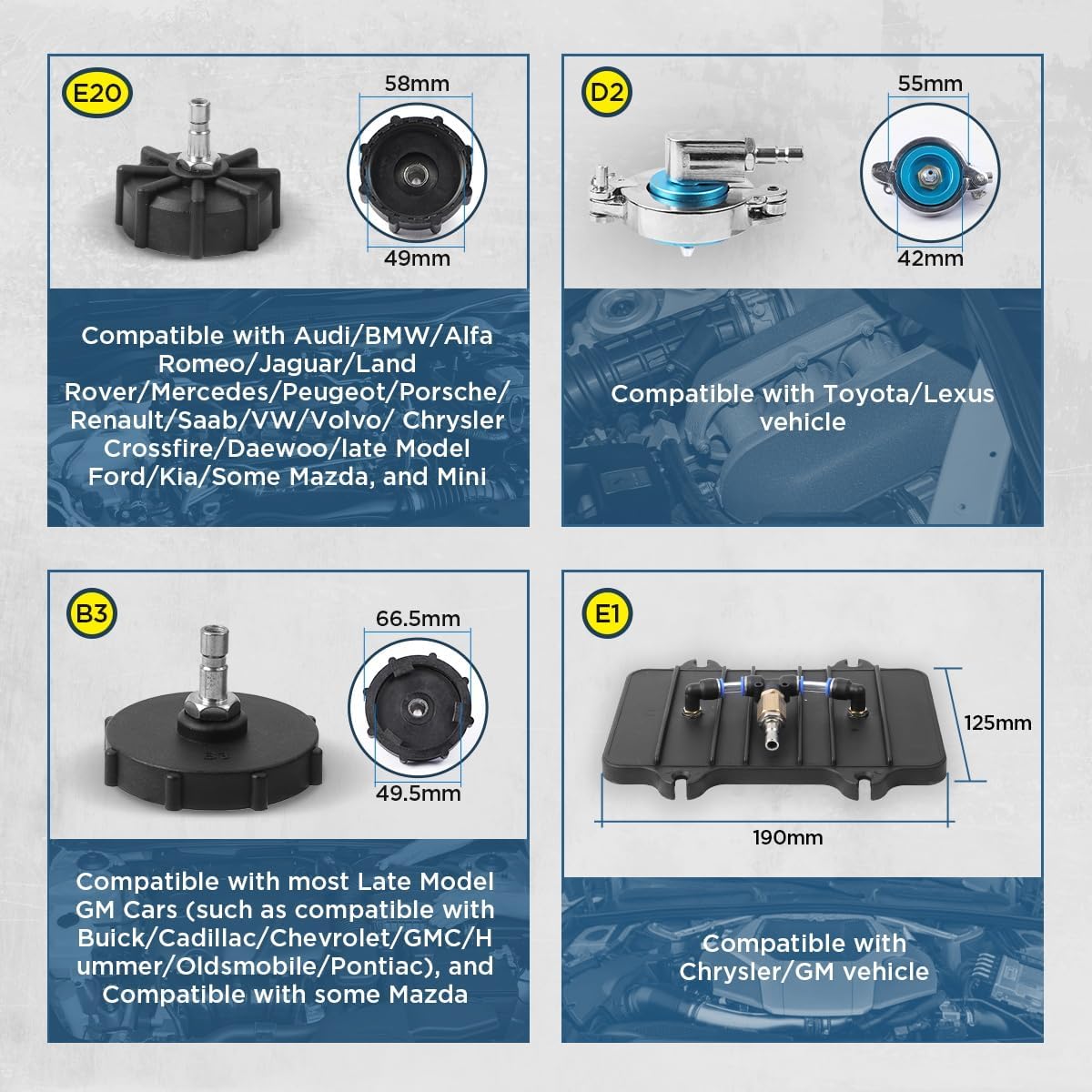 E20

58mm

49mm

Compatible with Audi/BMW/Alfa Romeo/Jaguar/Land Rover/Mercedes/Peugeot/Porsche/Renault/Saab/VW/Volvo/ Chrysler Crossfire/Daewoo/late Model Ford/Kia/Some Mazda, and Mini

D2

55mm

42mm

Compatible with Toyota/Lexus vehicle

B3

66.5mm

49.5mm

Compatible with most Late Model GM Cars (such as compatible with Buick/Cadillac/Chevrolet/GMC/Hummer/Oldsmobile/Pontiac), and Compatible with some Mazda

E1

125mm

190mm

Compatible with Chrysler/GM vehicle