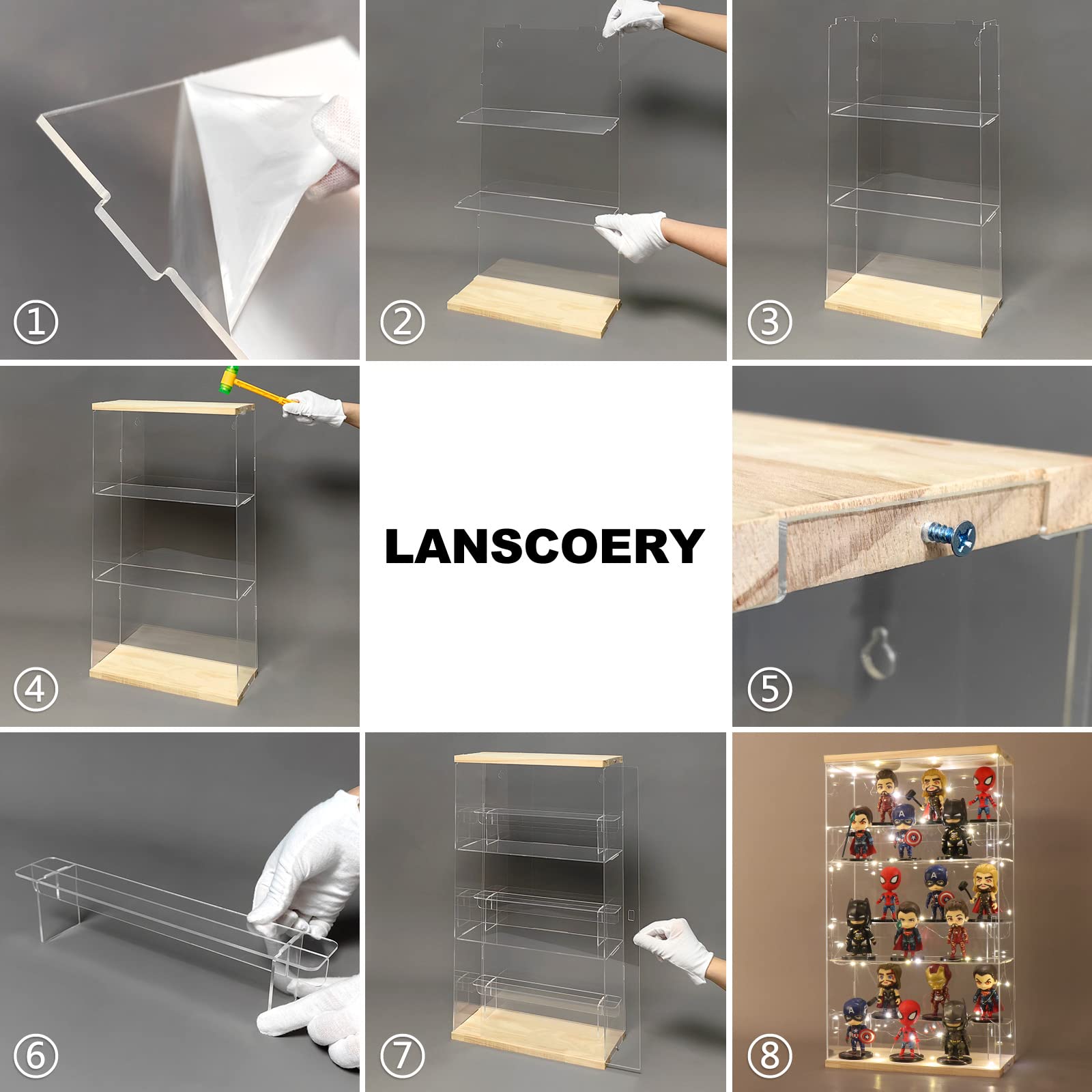 ①

②

③

④

LANSCOERY

⑤

⑥

⑦

⑧