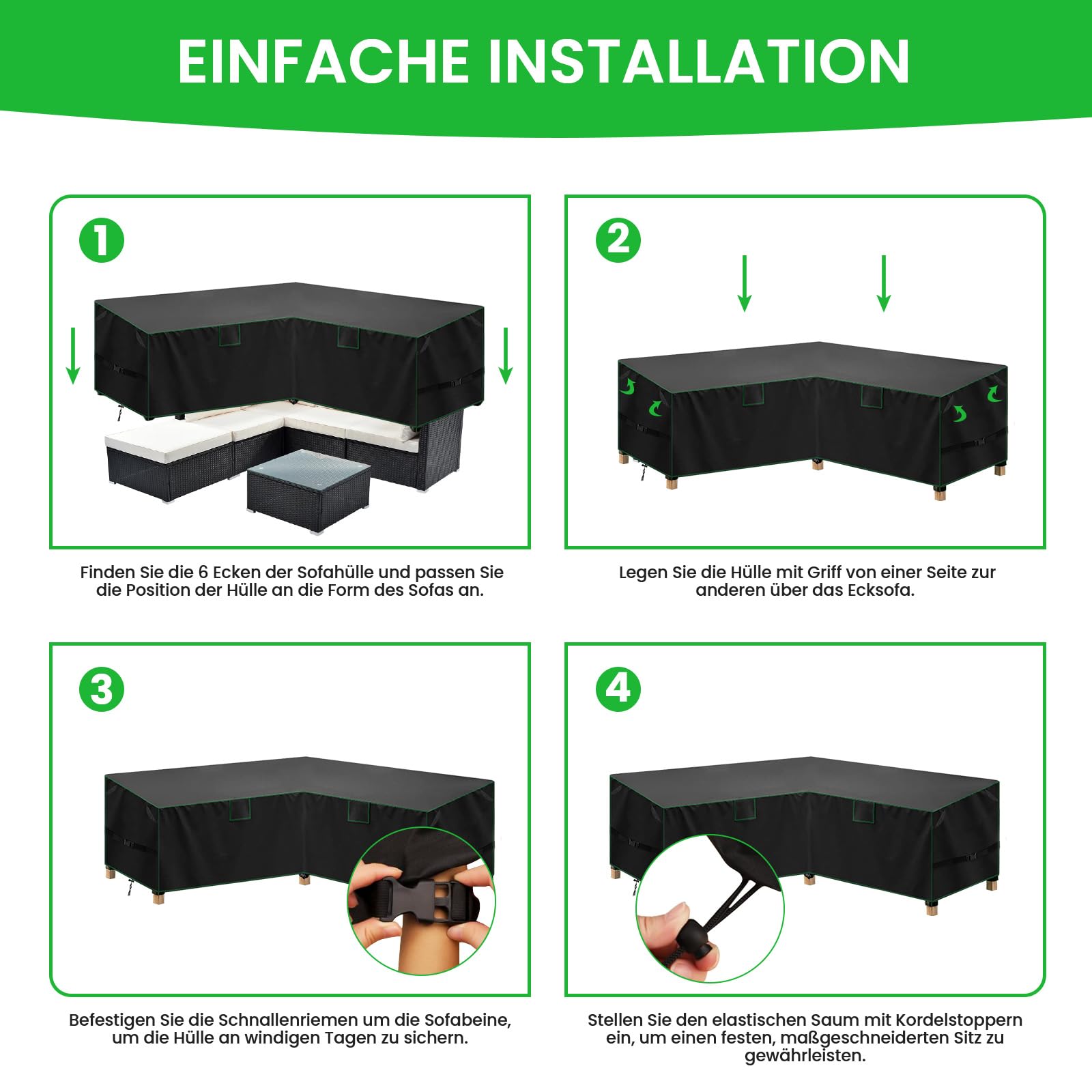 EINFACHE INSTALLATION

1

Finden Sie die 6 Ecken der Sofahülle und passen Sie die Position der Hülle an die Form des Sofas an.

2

Legen Sie die Hülle mit Griff von einer Seite zur anderen über das Ecksofa.

3

Befestigen Sie die Schnallenriemen um die Sofabeine, um die Hülle an windigen Tagen zu sichern.

4

Stellen Sie den elastischen Saum mit Kordelstoppern ein, um einen festen, maßgeschneiderten Sitz zu gewährleisten.