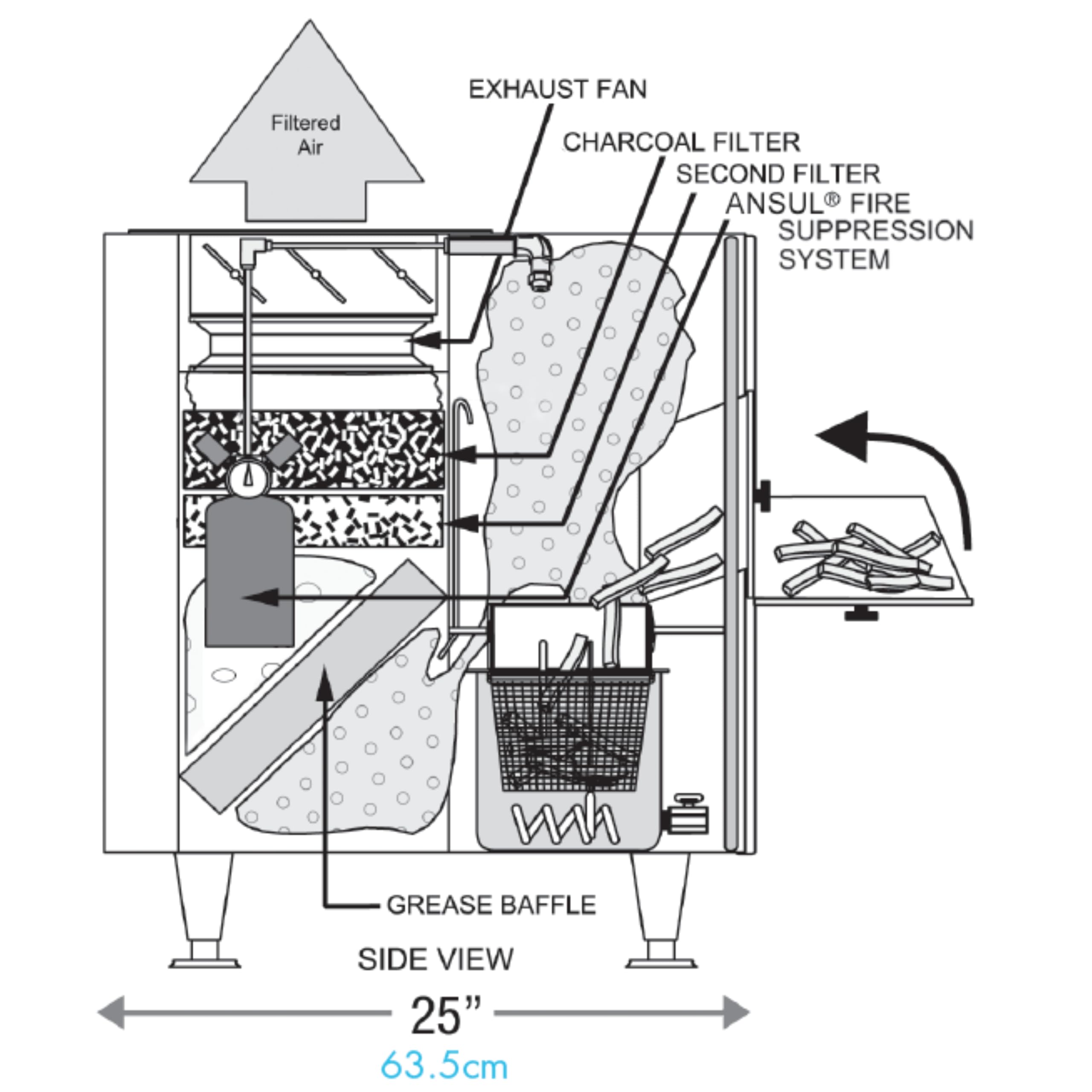 Filtered Air

EXHAUST FAN

CHARCOAL FILTER

SECOND FILTER

ANSUL® FIRE SUPPRESSION SYSTEM

GREASE BAFFLE

SIDE VIEW

25”

63.5cm