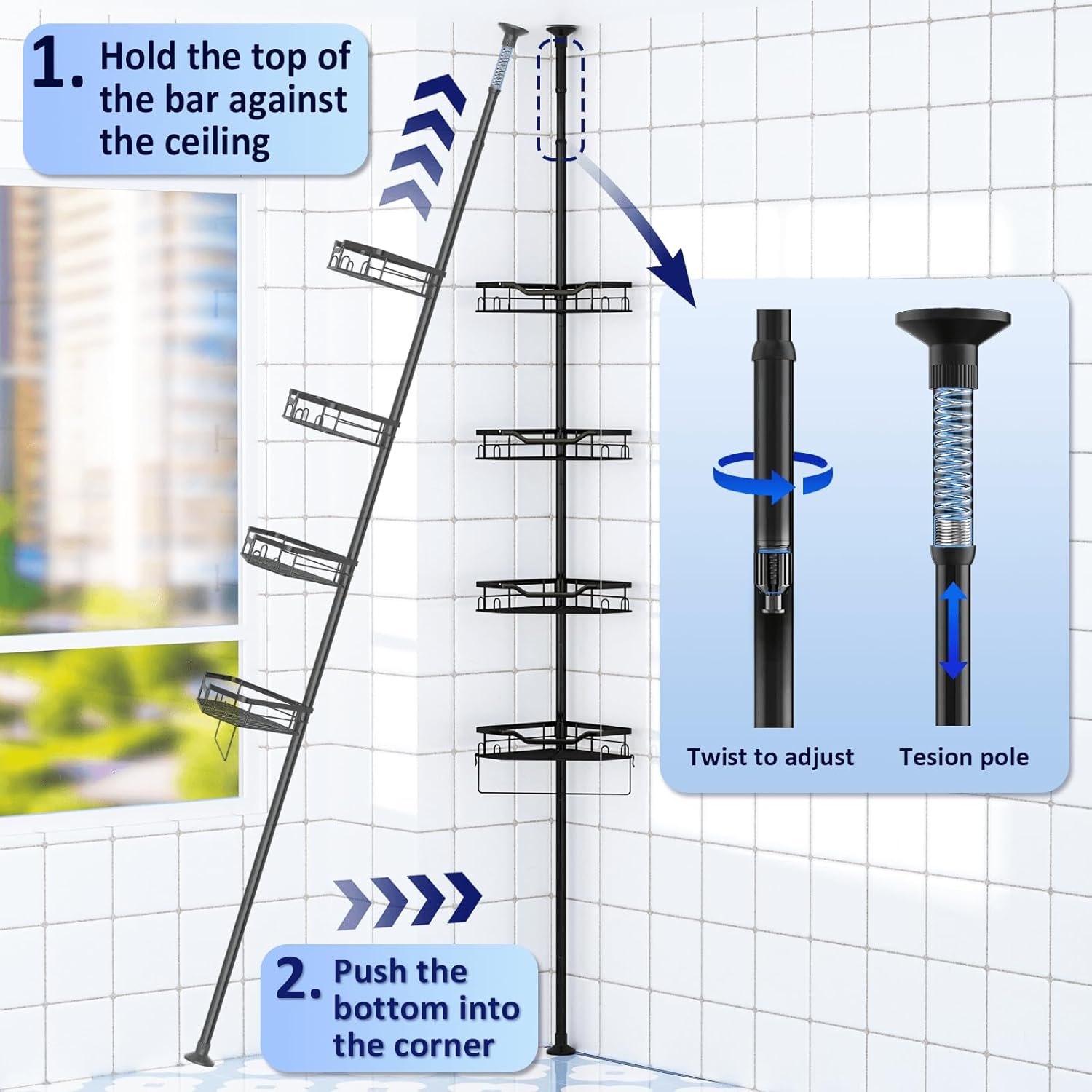 1. Hold the top of the bar against the ceiling

Twist to adjust

Tesion pole

2. Push the bottom into the corner