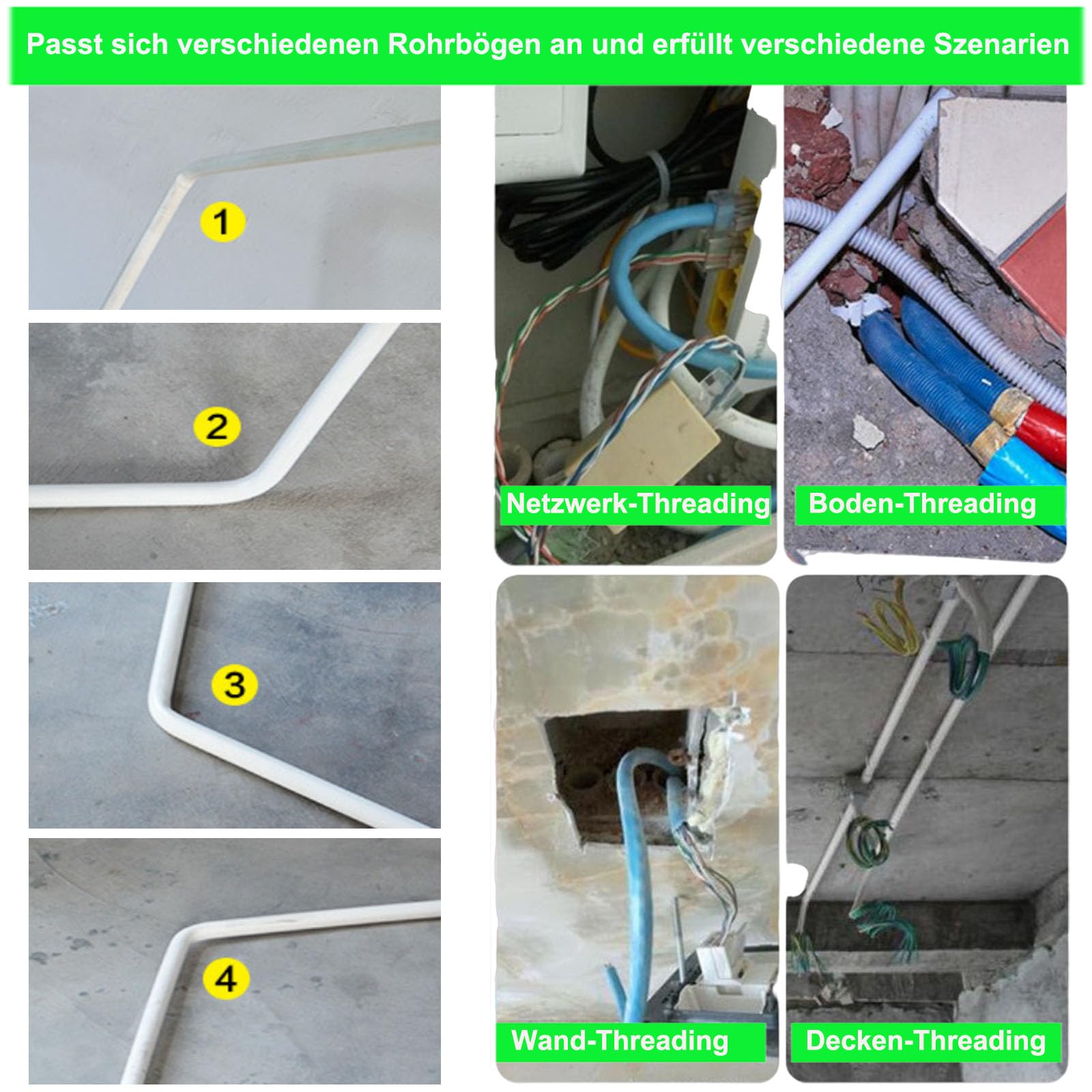 Passt sich verschiedenen Rohrbögen an und erfüllt verschiedene Szenarien

1

2

3

4

Netzwerk-Threading

Boden-Threading

Wand-Threading

Decken-Threading