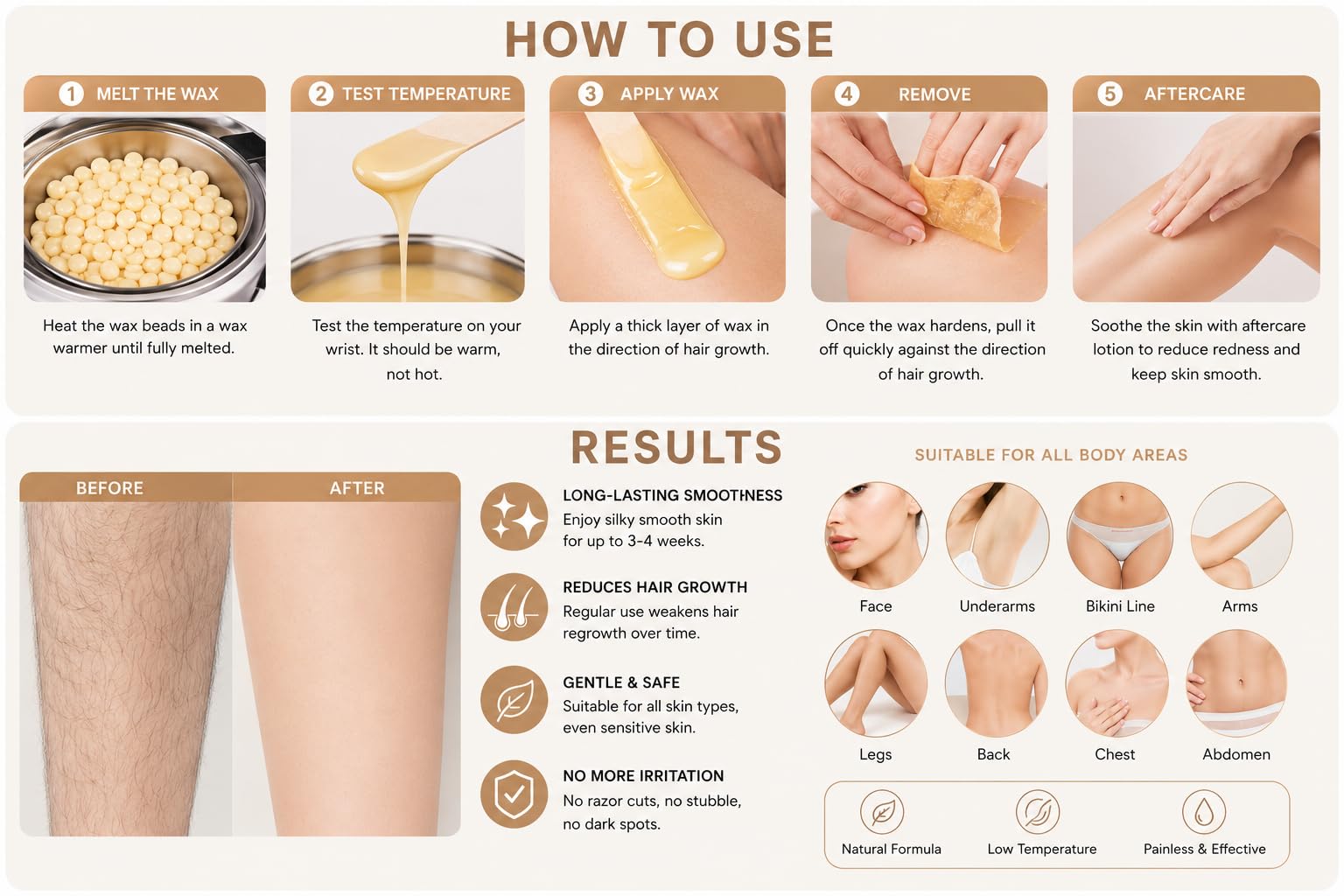 HOW TO USE

1 MELT THE WAX

Heat the wax beads in a wax warmer until fully melted.

2 TEST TEMPERATURE

Test the temperature on your wrist. It should be warm, not hot.

3 APPLY WAX

Apply a thick layer of wax in the direction of hair growth.

4 REMOVE

Once the wax hardens, pull it off quickly against the direction of hair growth.

5 AFTERCARE

Soothe the skin with aftercare lotion to reduce redness and keep skin smooth.

RESULTS

BEFORE

AFTER

LONG-LASTING SMOOTHNESS
Enjoy silky smooth skin for up to 3-4 weeks.

REDUCES HAIR GROWTH
Regular use weakens hair regrowth over time.

GENTLE & SAFE
Suitable for all skin types, even sensitive skin.

NO MORE IRRITATION
No razor cuts, no stubble, no dark spots.

SUITABLE FOR ALL BODY AREAS

Face
Underarms
Bikini Line
Arms
Legs
Back
Chest
Abdomen

Natural Formula
Low Temperature
Painless & Effective