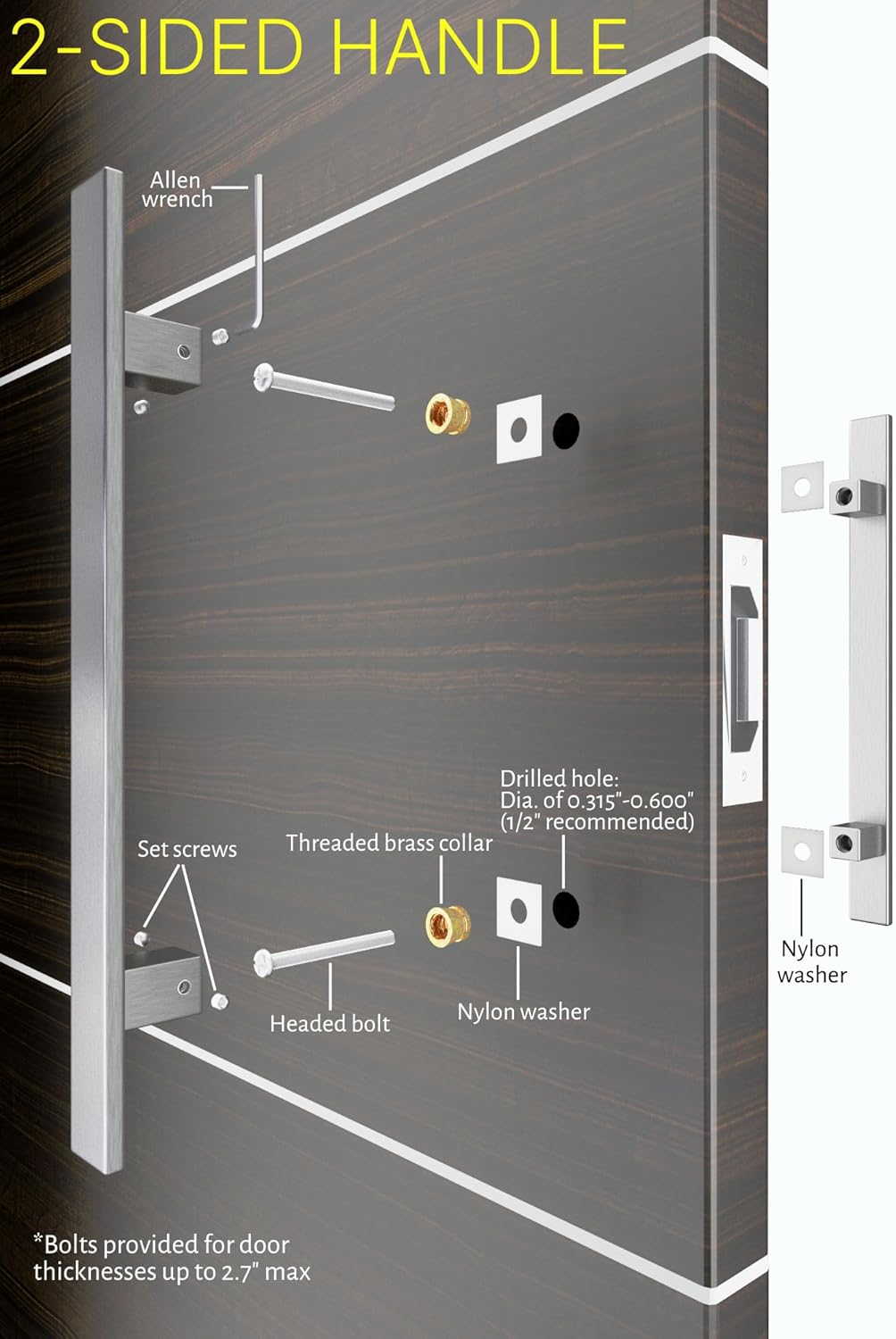 2-SIDED HANDLE

Allen wrench

Drilled hole:
Dia. of 0.315"-0.600"
(1/2" recommended)

Set screws

Threaded brass collar

Headed bolt

Nylon washer

Nylon washer

*Bolts provided for door thicknesses up to 2.7" max