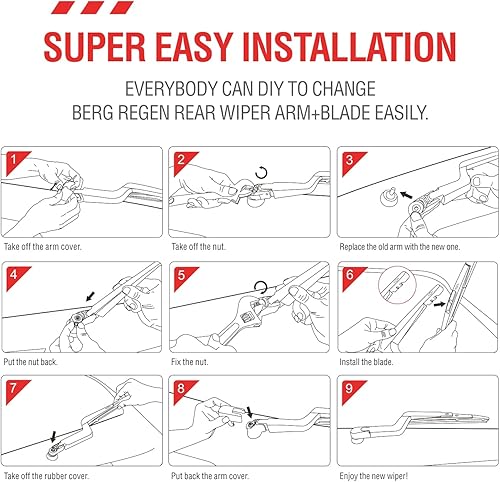 SUPER EASY INSTALLATION

EVERYBODY CAN DIY TO CHANGE BERG REGEN REAR WIPER ARM+BLADE EASILY.

1
Take off the arm cover.

2
Take off the nut.

3
Replace the old arm with the new one.

4
Put the nut back.

5
Fix the nut.

6
Install the blade.

7
Take off the rubber cover.

8
Put back the arm cover.

9
Enjoy the new wiper!