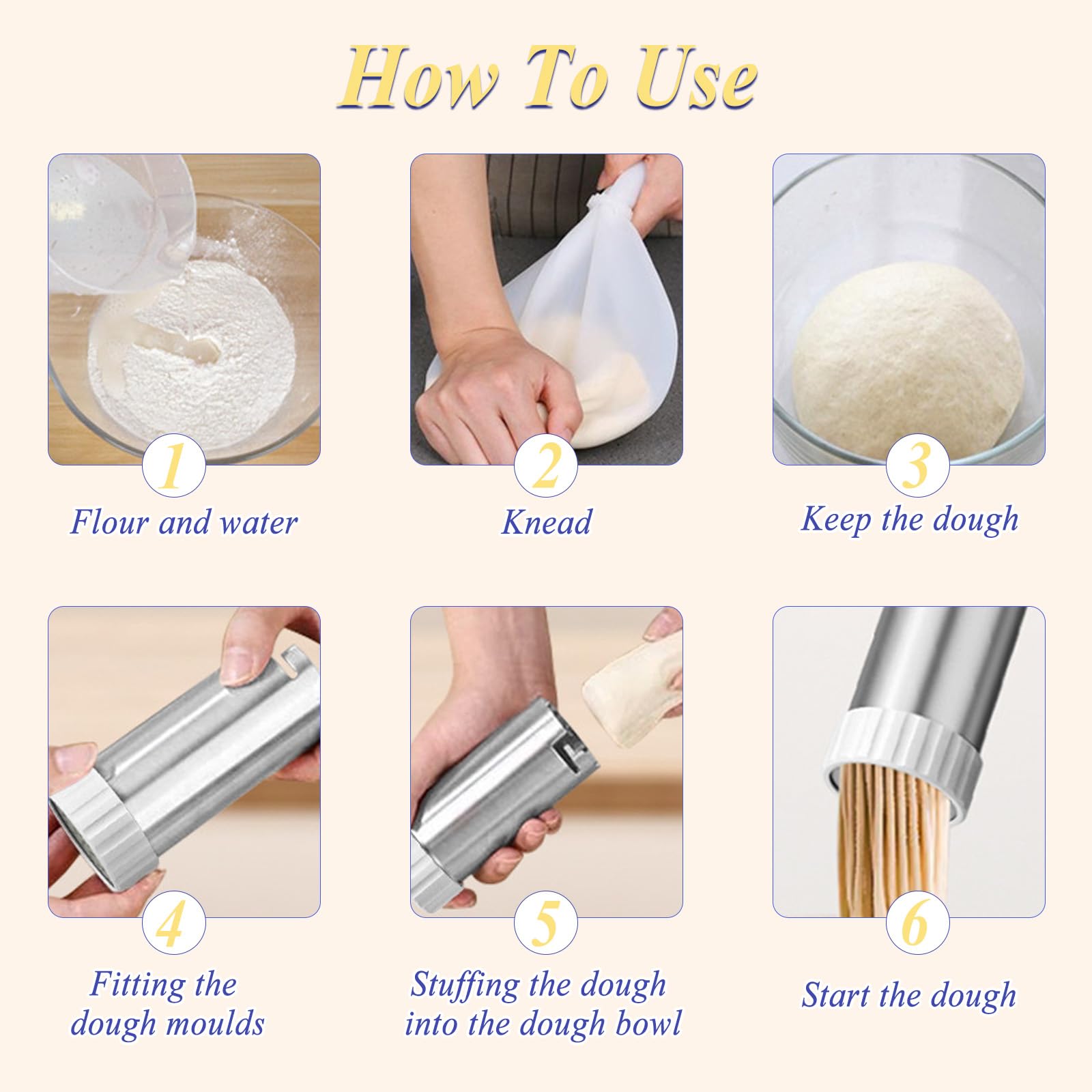 How To Use

1
Flour and water

2
Knead

3
Keep the dough

4
Fitting the dough moulds

5
Stuffing the dough into the dough bowl

6
Start the dough