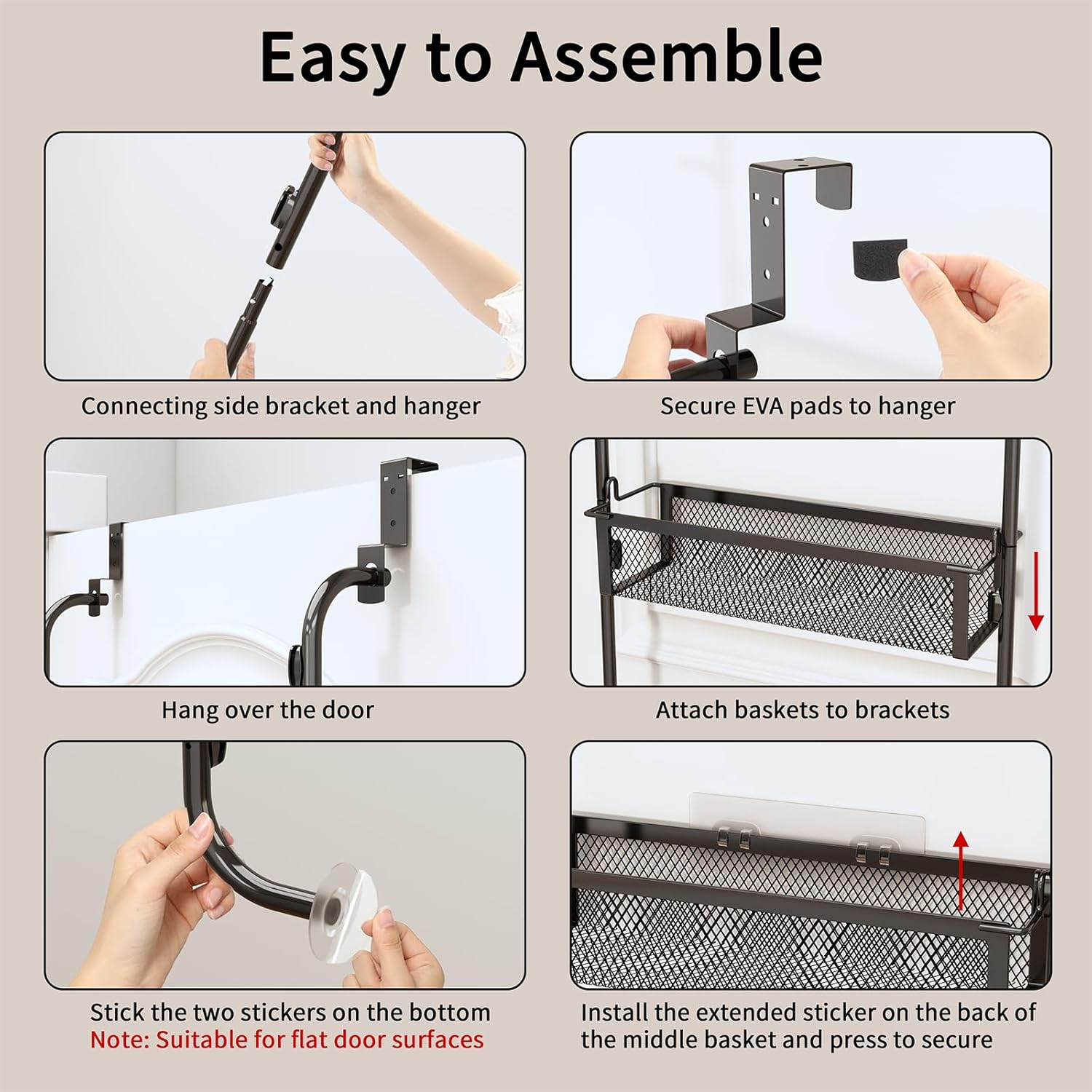 Easy to Assemble

Connecting side bracket and hanger

Secure EVA pads to hanger

Hang over the door

Attach baskets to brackets

Stick the two stickers on the bottom
Note: Suitable for flat door surfaces

Install the extended sticker on the back of the middle basket and press to secure