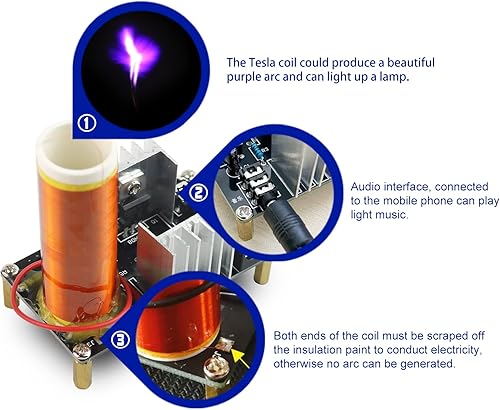 ①

The Tesla coil could produce a beautiful purple arc and can light up a lamp.

②

Audio interface, connected to the mobile phone can play light music.

③

Both ends of the coil must be scraped off the insulation paint to conduct electricity, otherwise no arc can be generated.