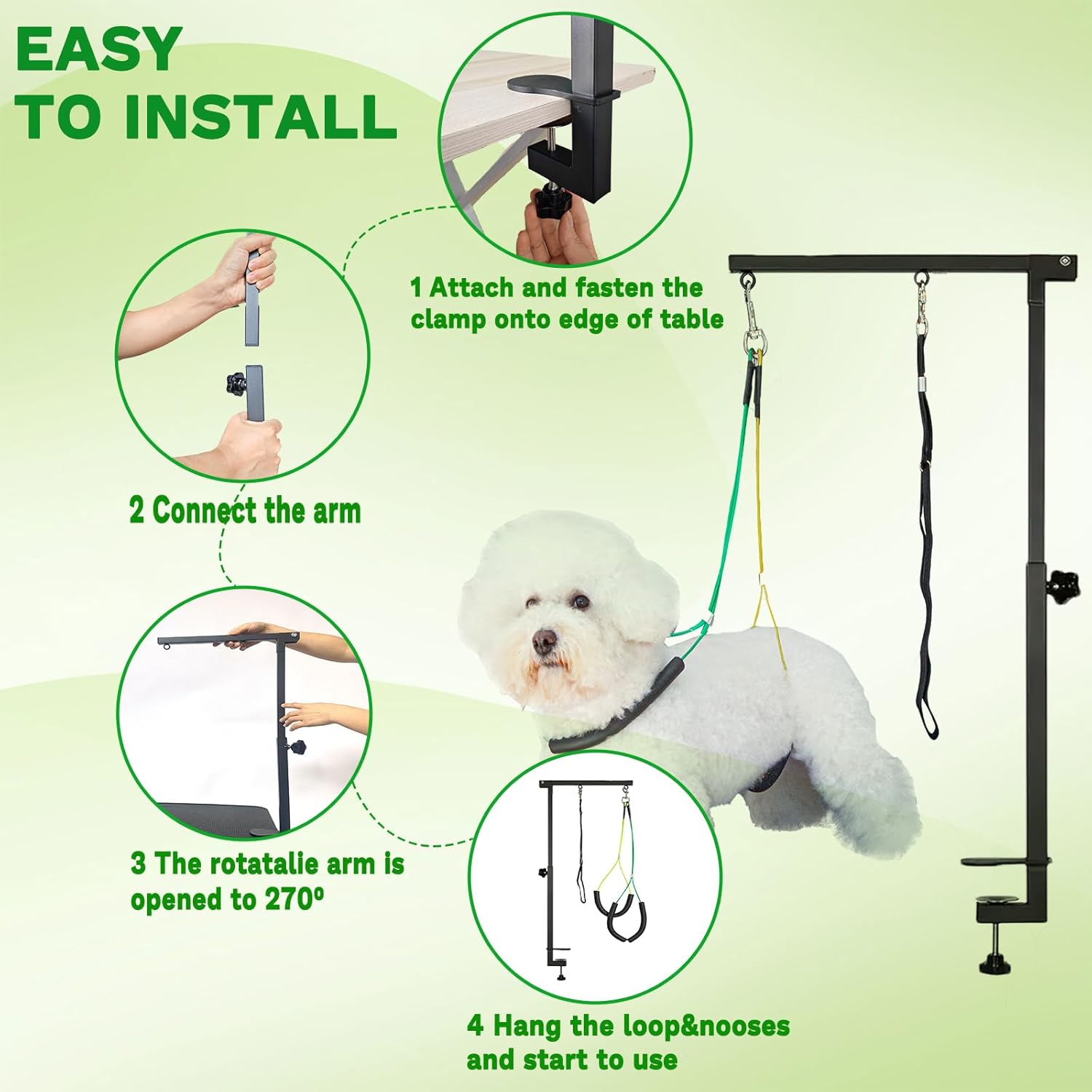 EASY
TO INSTALL

1 Attach and fasten the clamp onto edge of table

2 Connect the arm

3 The rotatalie arm is opened to 270º

4 Hang the loop&nooses and start to use