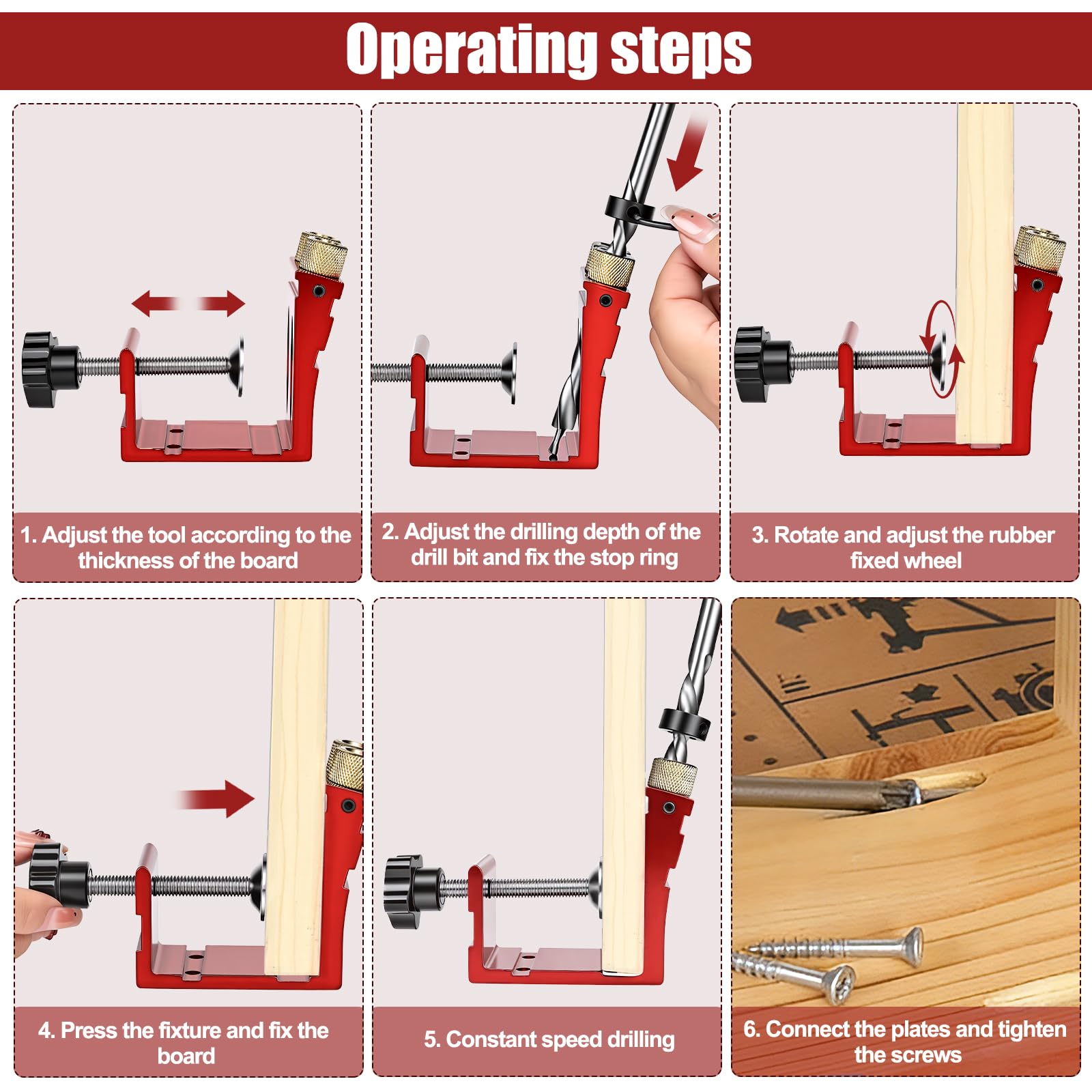 Operating steps

1. Adjust the tool according to the thickness of the board

2. Adjust the drilling depth of the drill bit and fix the stop ring

3. Rotate and adjust the rubber fixed wheel

4. Press the fixture and fix the board

5. Constant speed drilling

6. Connect the plates and tighten the screws