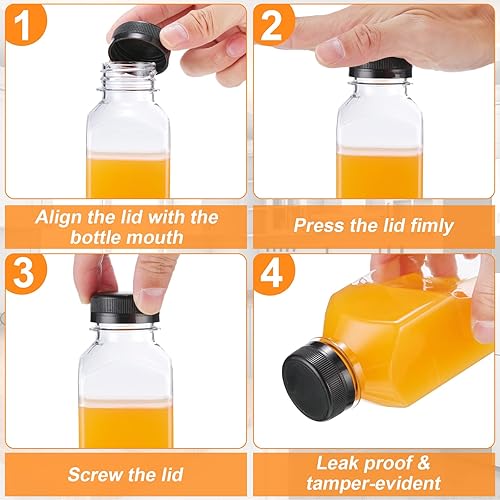 1

Align the lid with the bottle mouth

2

Press the lid fimly

3

Screw the lid

4

Leak proof & tamper-evident