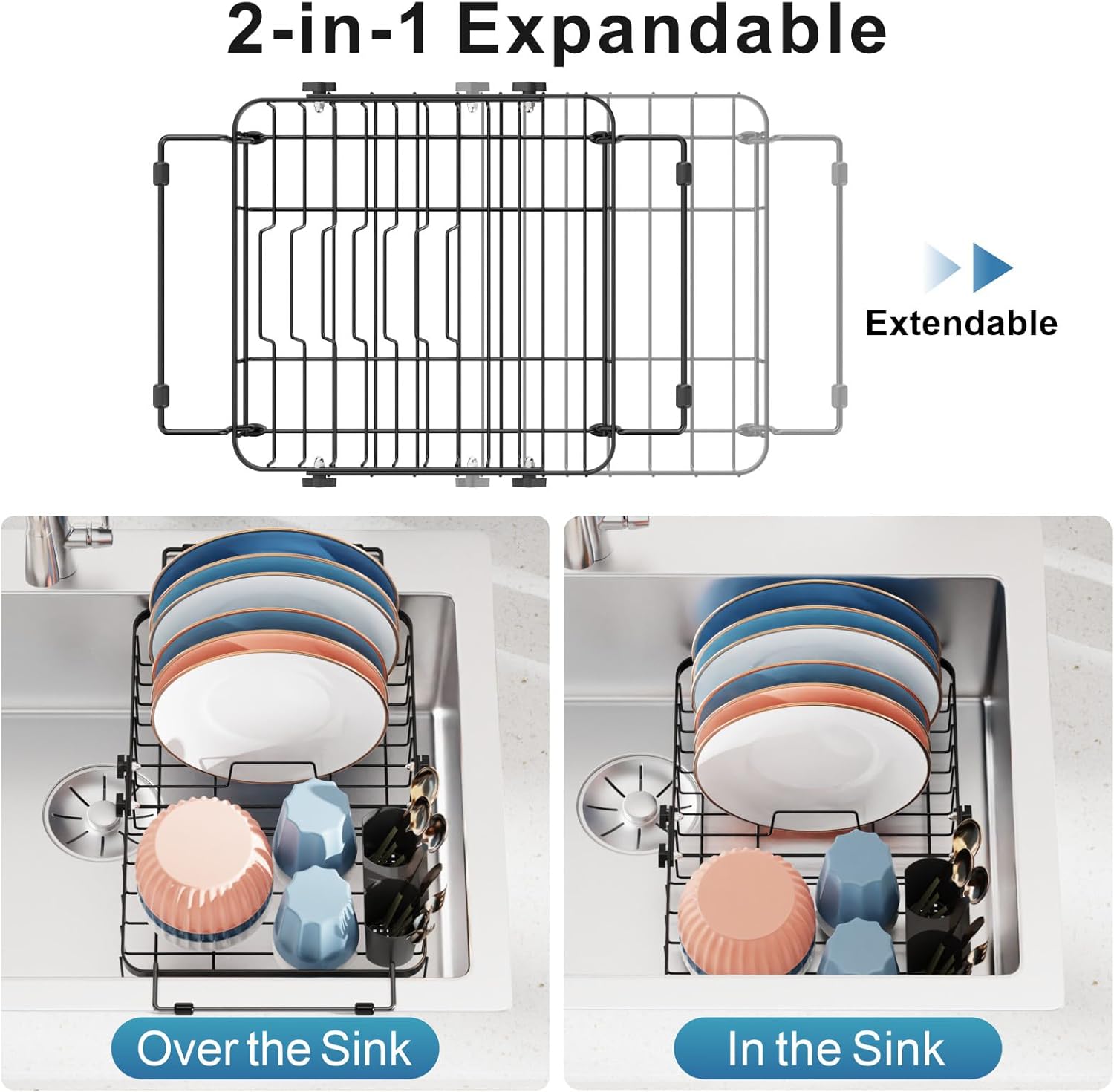 2-in-1 Expandable

Extendable

Over the Sink

In the Sink