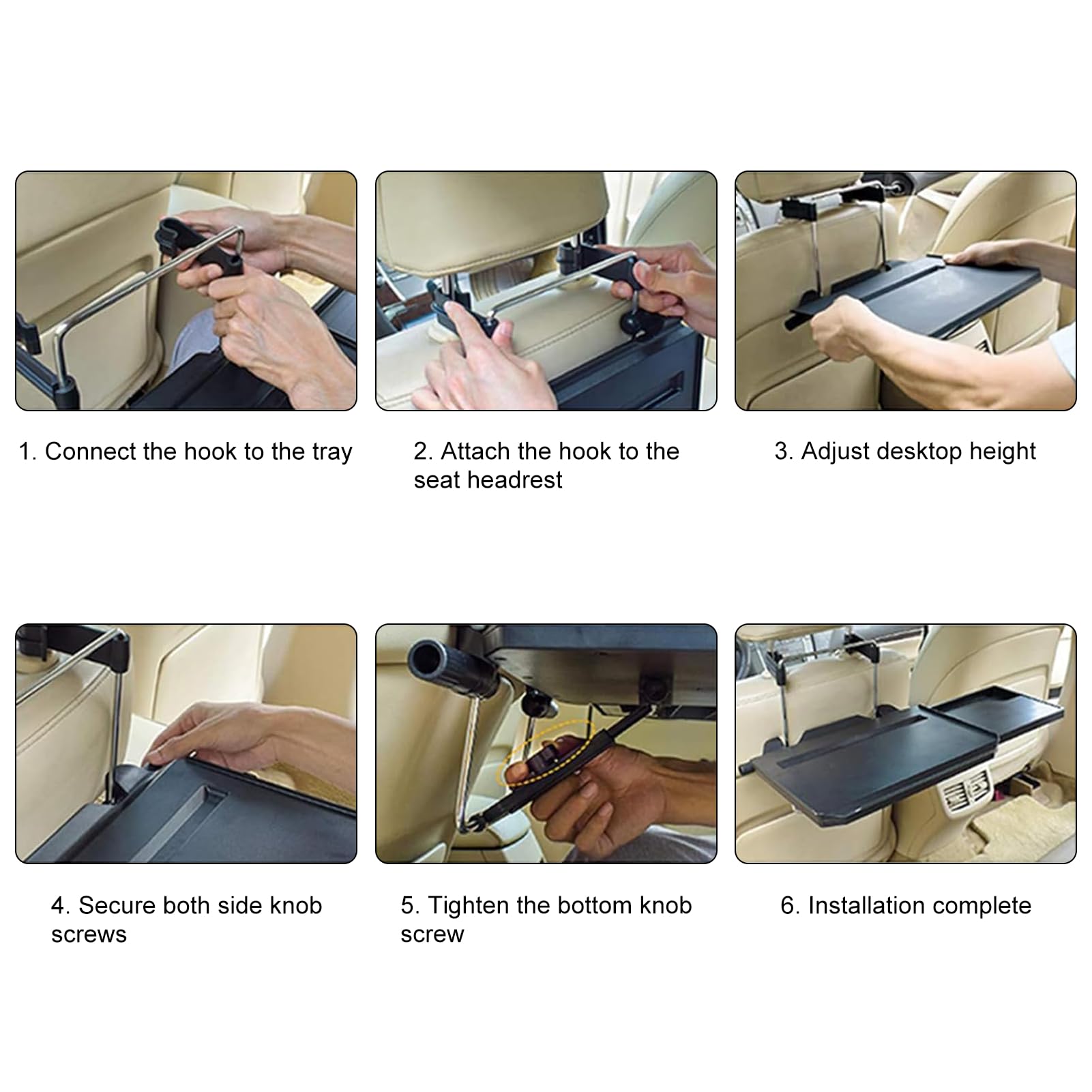 1. Connect the hook to the tray

2. Attach the hook to the seat headrest

3. Adjust desktop height

4. Secure both side knob screws

5. Tighten the bottom knob screw

6. Installation complete