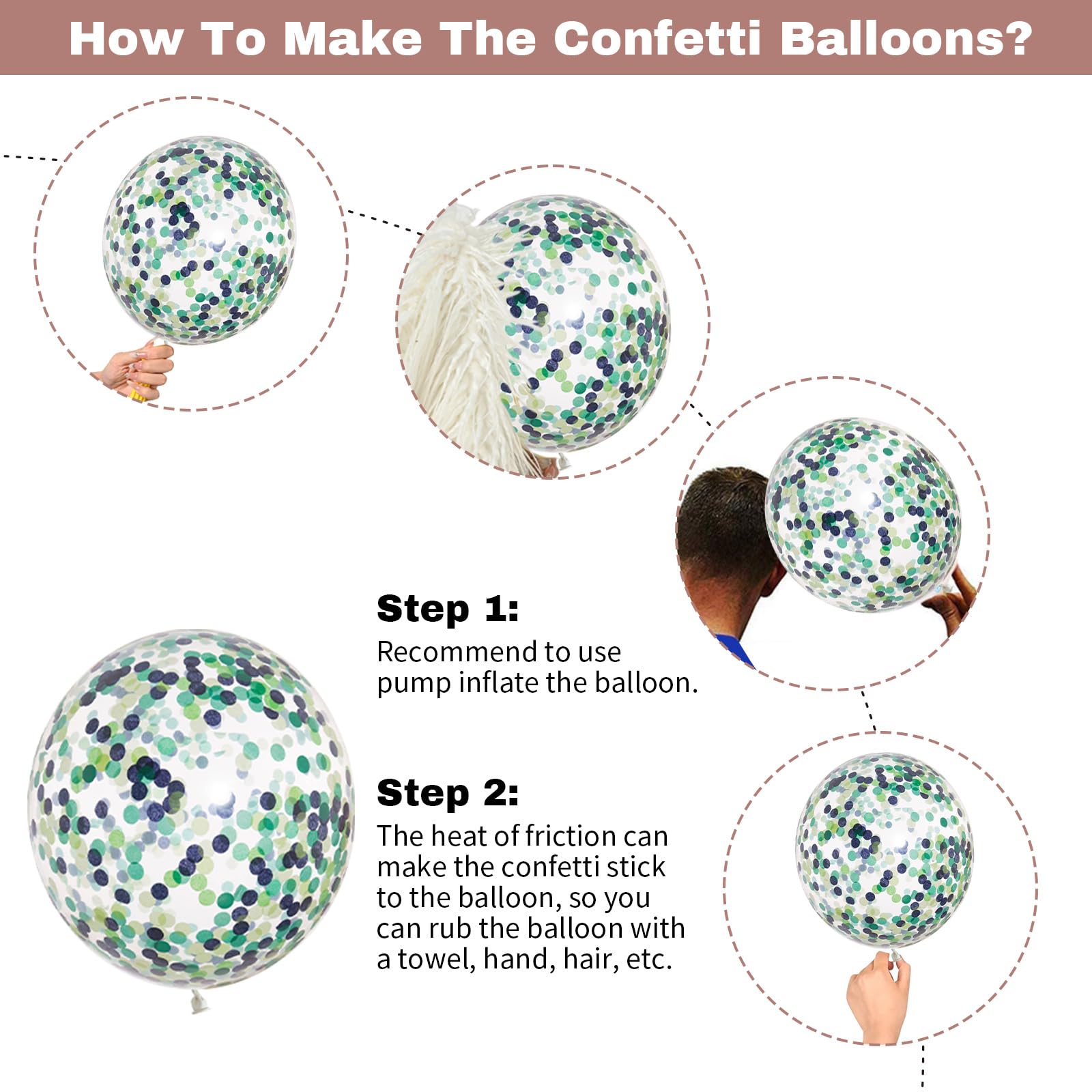 How To Make The Confetti Balloons?

Step 1:
Recommend to use pump inflate the balloon.

Step 2:
The heat of friction can make the confetti stick to the balloon, so you can rub the balloon with a towel, hand, hair, etc.