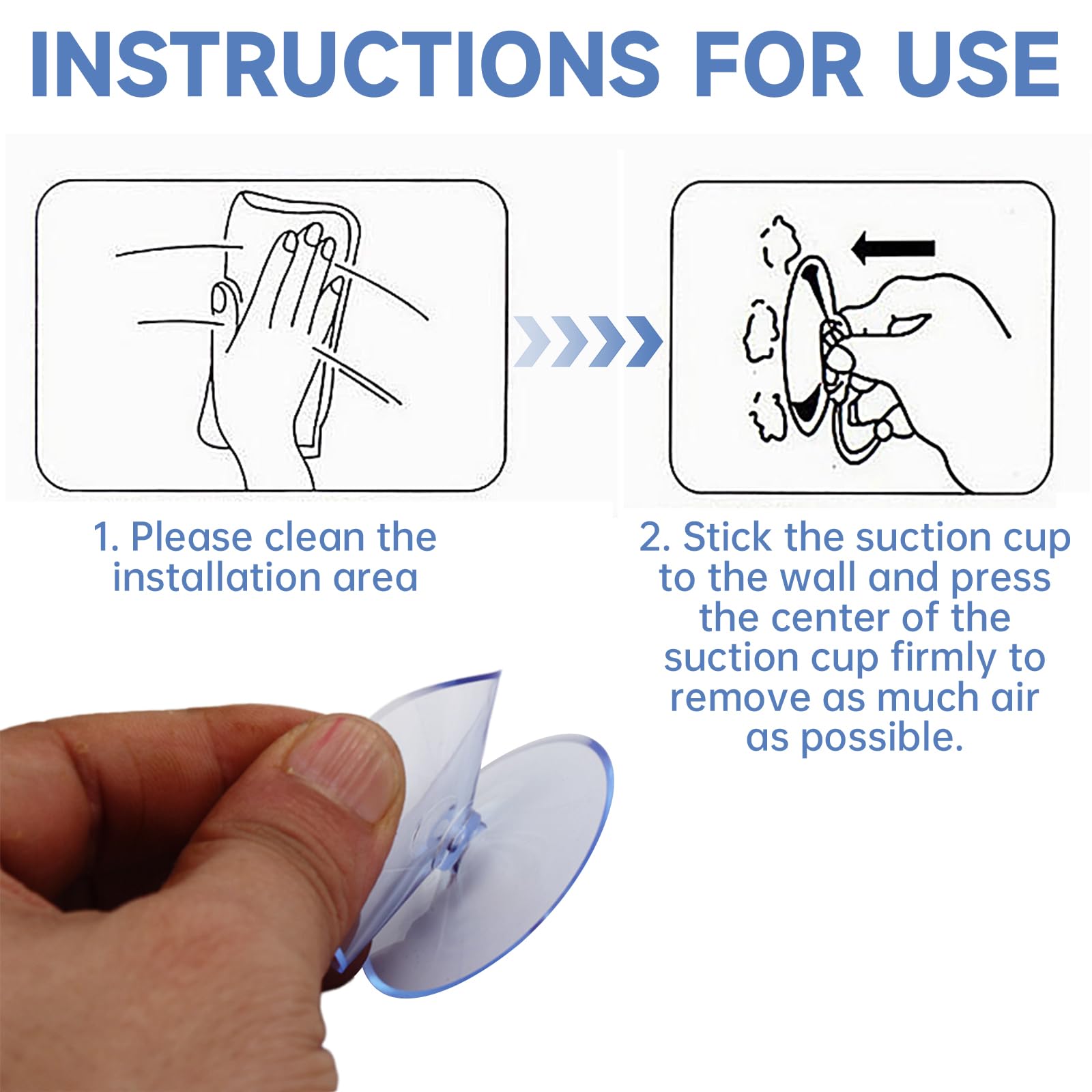 INSTRUCTIONS FOR USE

1. Please clean the installation area

2. Stick the suction cup to the wall and press the center of the suction cup firmly to remove as much air as possible.