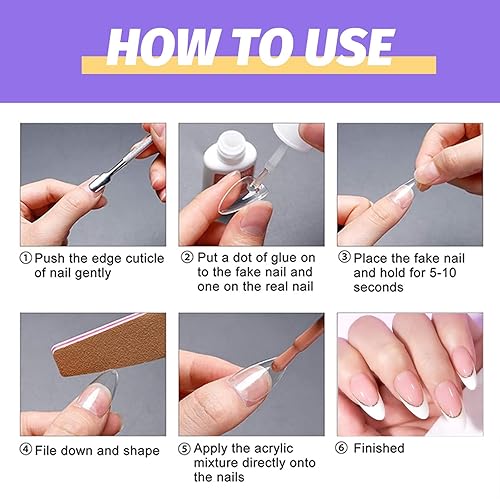 HOW TO USE

① Push the edge cuticle of nail gently

② Put a dot of glue on to the fake nail and one on the real nail

③ Place the fake nail and hold for 5-10 seconds

④ File down and shape

⑤ Apply the acrylic mixture directly onto the nails

⑥ Finished