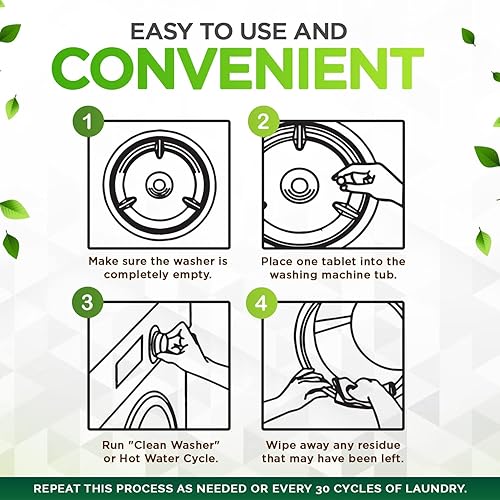 EASY TO USE AND
CONVENIENT

1
Make sure the washer is completely empty.

2
Place one tablet into the washing machine tub.

3
Run "Clean Washer" or Hot Water Cycle.

4
Wipe away any residue that may have been left.

REPEAT THIS PROCESS AS NEEDED OR EVERY 30 CYCLES OF LAUNDRY.