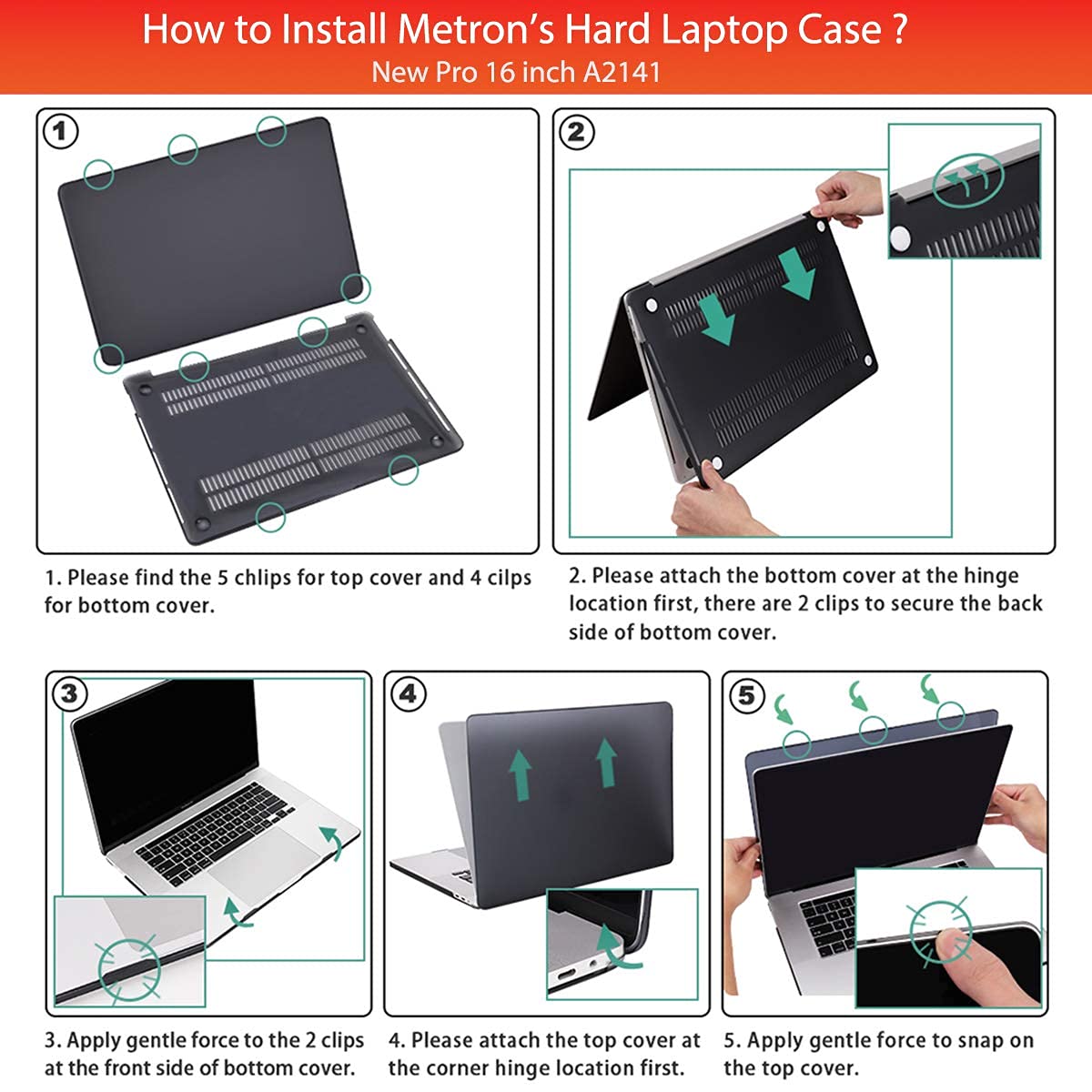 How to Install Metron's Hard Laptop Case ?
New Pro 16 inch A2141

1

1. Please find the 5 chlips for top cover and 4 cilps for bottom cover.

2

2. Please attach the bottom cover at the hinge location first, there are 2 clips to secure the back side of bottom cover.

3

3. Apply gentle force to the 2 clips at the front side of bottom cover.

4

4. Please attach the top cover at the corner hinge location first.

5

5. Apply gentle force to snap on the top cover.