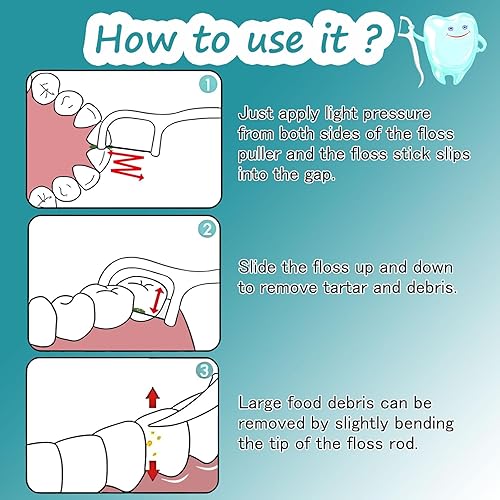 How to use it ?

1

Just apply light pressure from both sides of the floss puller and the floss stick slips into the gap.

2

Slide the floss up and down to remove tartar and debris.

3

Large food debris can be removed by slightly bending the tip of the floss rod.