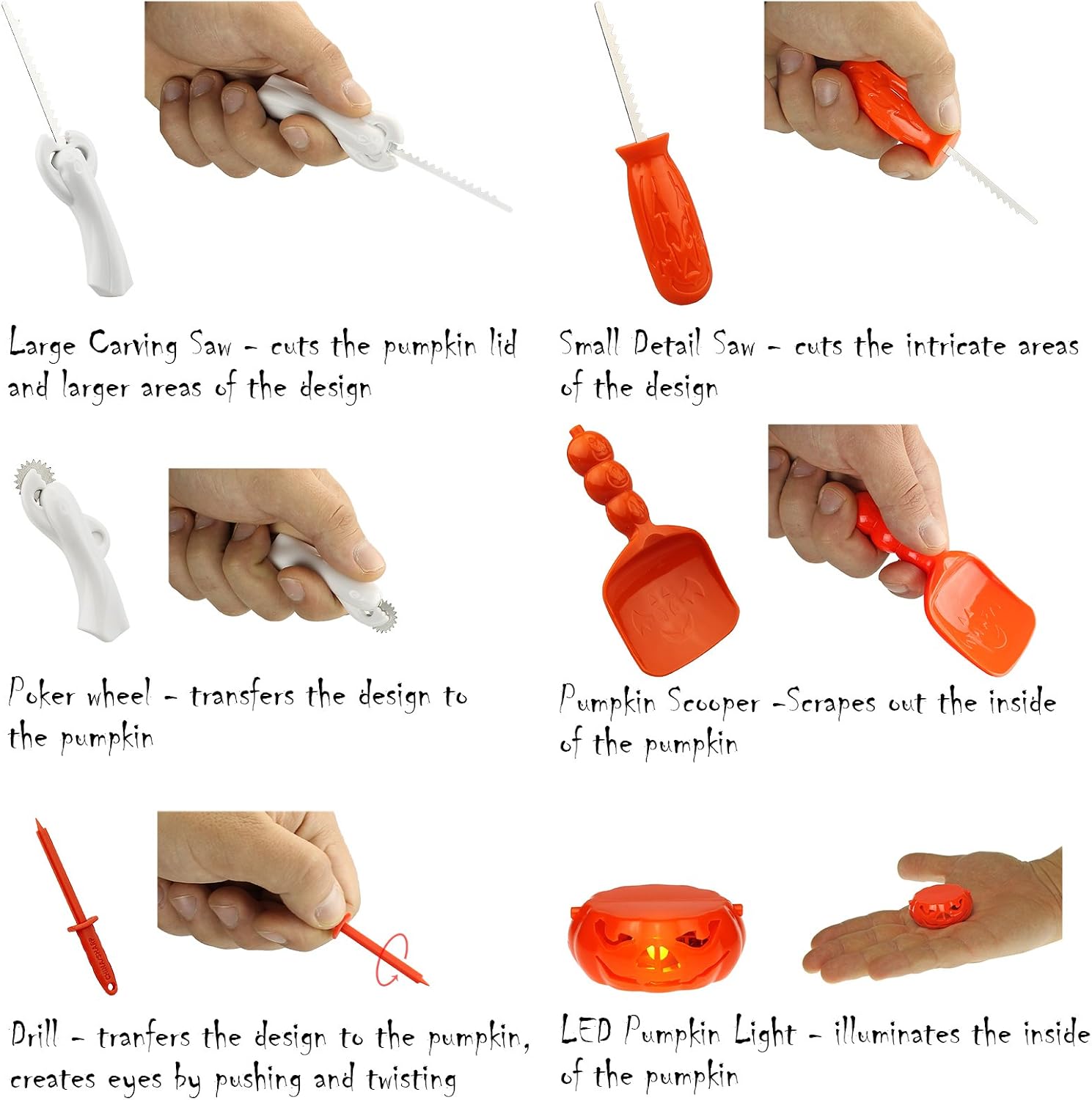 Large Carving Saw - cuts the pumpkin lid and larger areas of the design

Small Detail Saw - cuts the intricate areas of the design

Poker wheel - transfers the design to the pumpkin

Pumpkin Scooper -Scrapes out the inside of the pumpkin

Drill - tranfers the design to the pumpkin, creates eyes by pushing and twisting

LED Pumpkin Light - illuminates the inside of the pumpkin