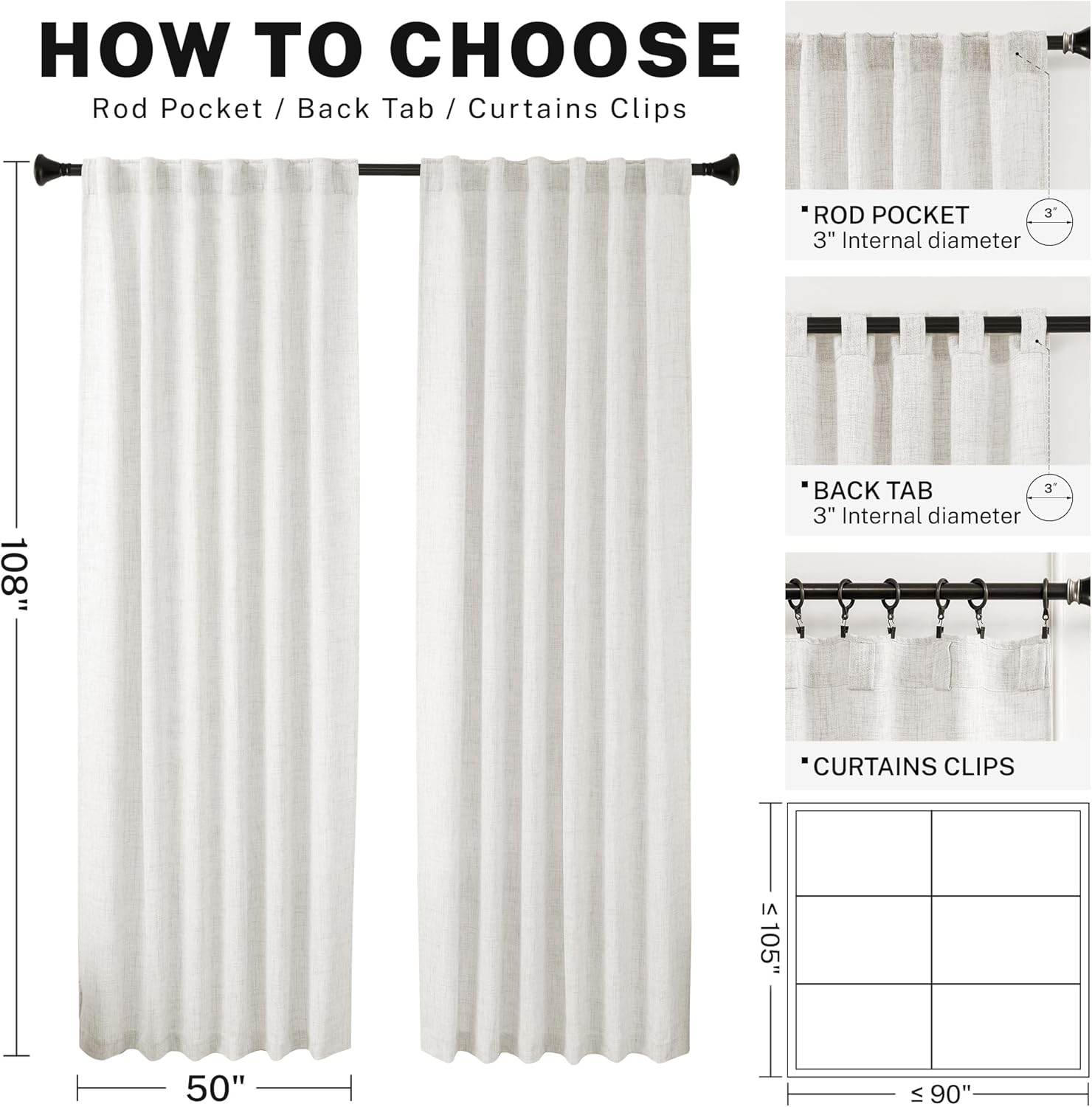 HOW TO CHOOSE

Rod Pocket / Back Tab / Curtains Clips

108"

50"

ROD POCKET
3" Internal diameter

3"

BACK TAB
3" Internal diameter

3"

CURTAINS CLIPS

≤ 105"

≤ 90"