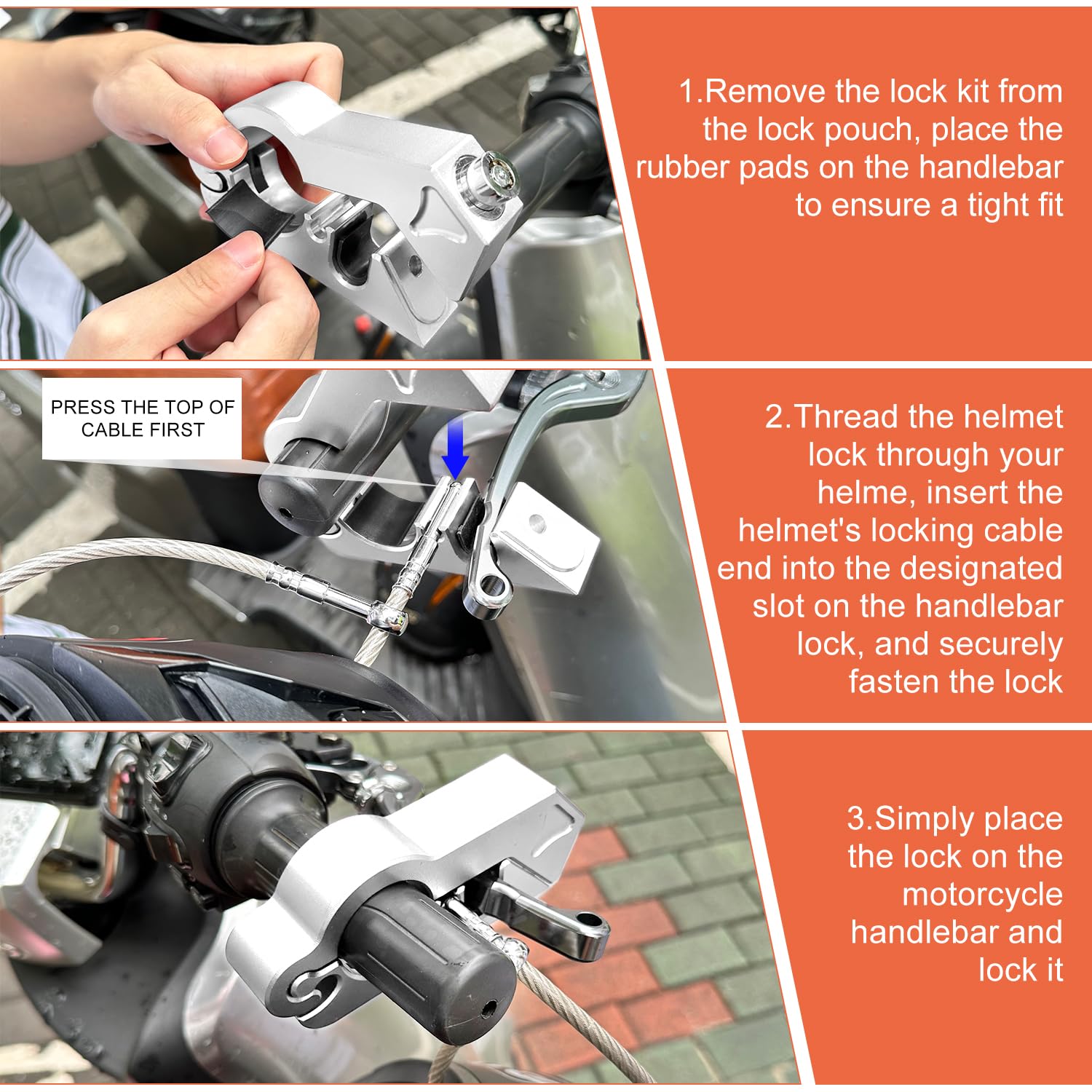 1.Remove the lock kit from the lock pouch, place the rubber pads on the handlebar to ensure a tight fit

PRESS THE TOP OF CABLE FIRST

2.Thread the helmet lock through your helme, insert the helmet's locking cable end into the designated slot on the handlebar lock, and securely fasten the lock

3.Simply place the lock on the motorcycle handlebar and lock it