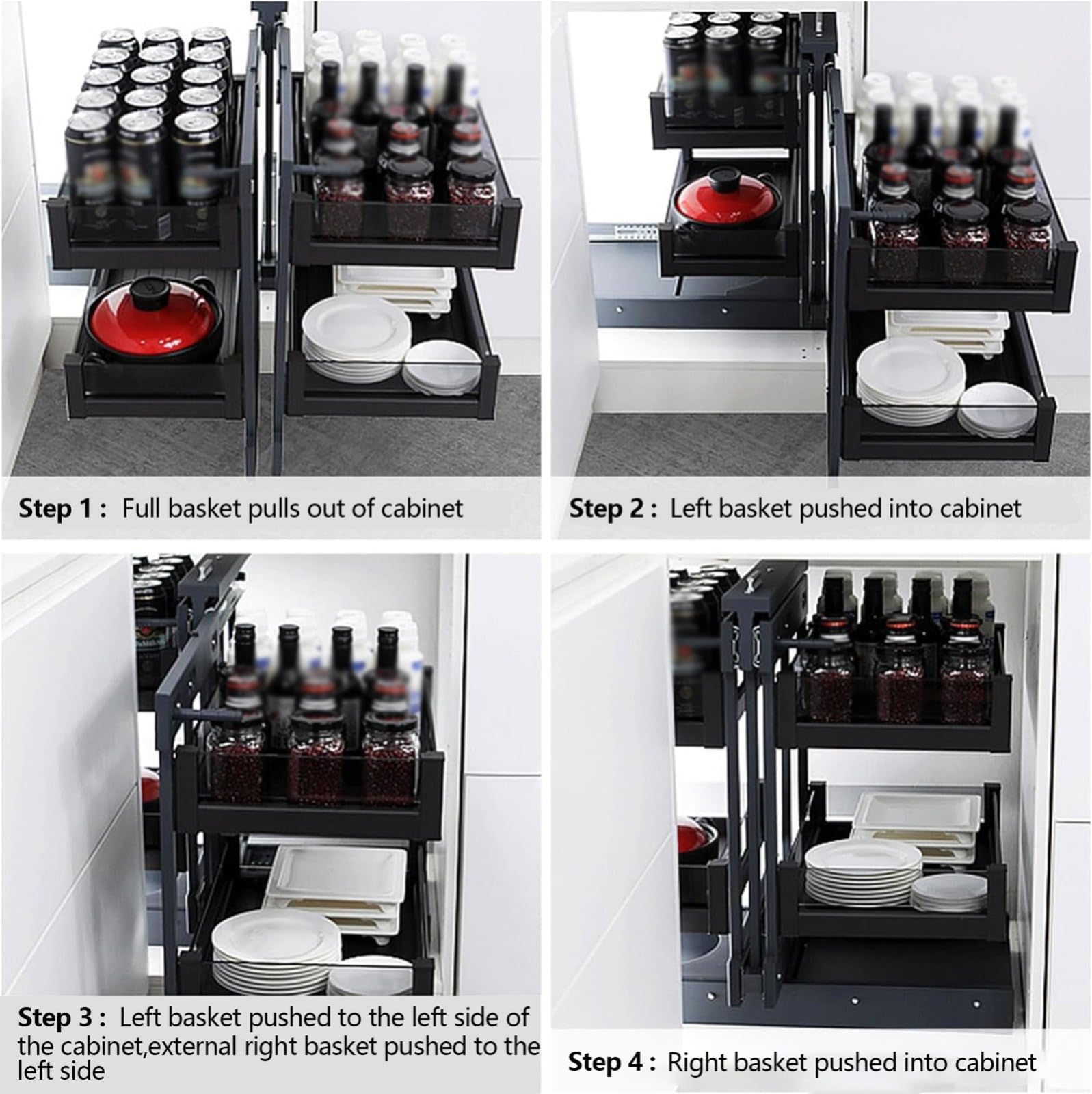 Step 1 : Full basket pulls out of cabinet

Step 2 : Left basket pushed into cabinet

Step 3 : Left basket pushed to the left side of the cabinet,external right basket pushed to the left side

Step 4 : Right basket pushed into cabinet