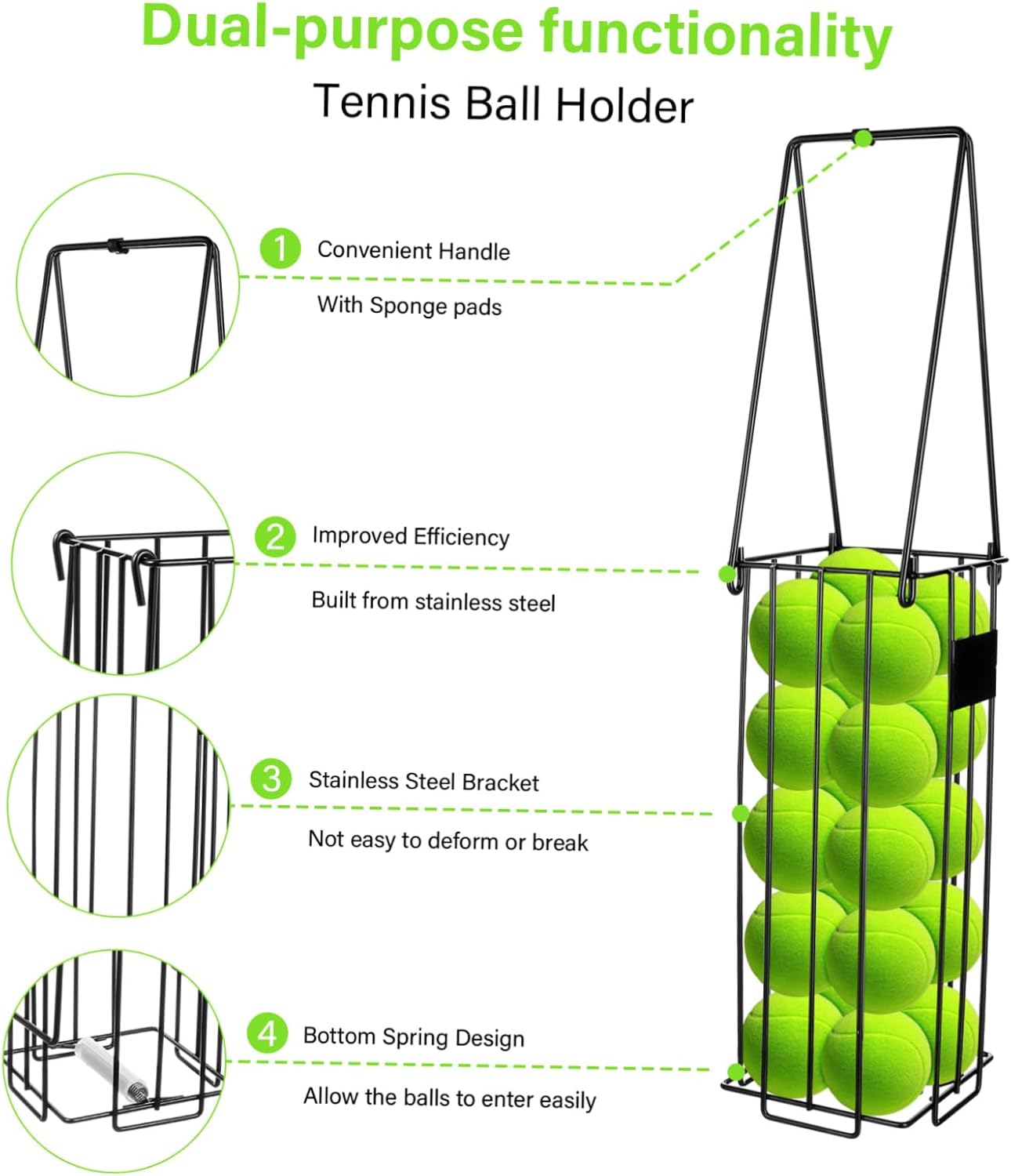 Dual-purpose functionality

Tennis Ball Holder

1 Convenient Handle

With Sponge pads

2 Improved Efficiency

Built from stainless steel

3 Stainless Steel Bracket

Not easy to deform or break

4 Bottom Spring Design

Allow the balls to enter easily