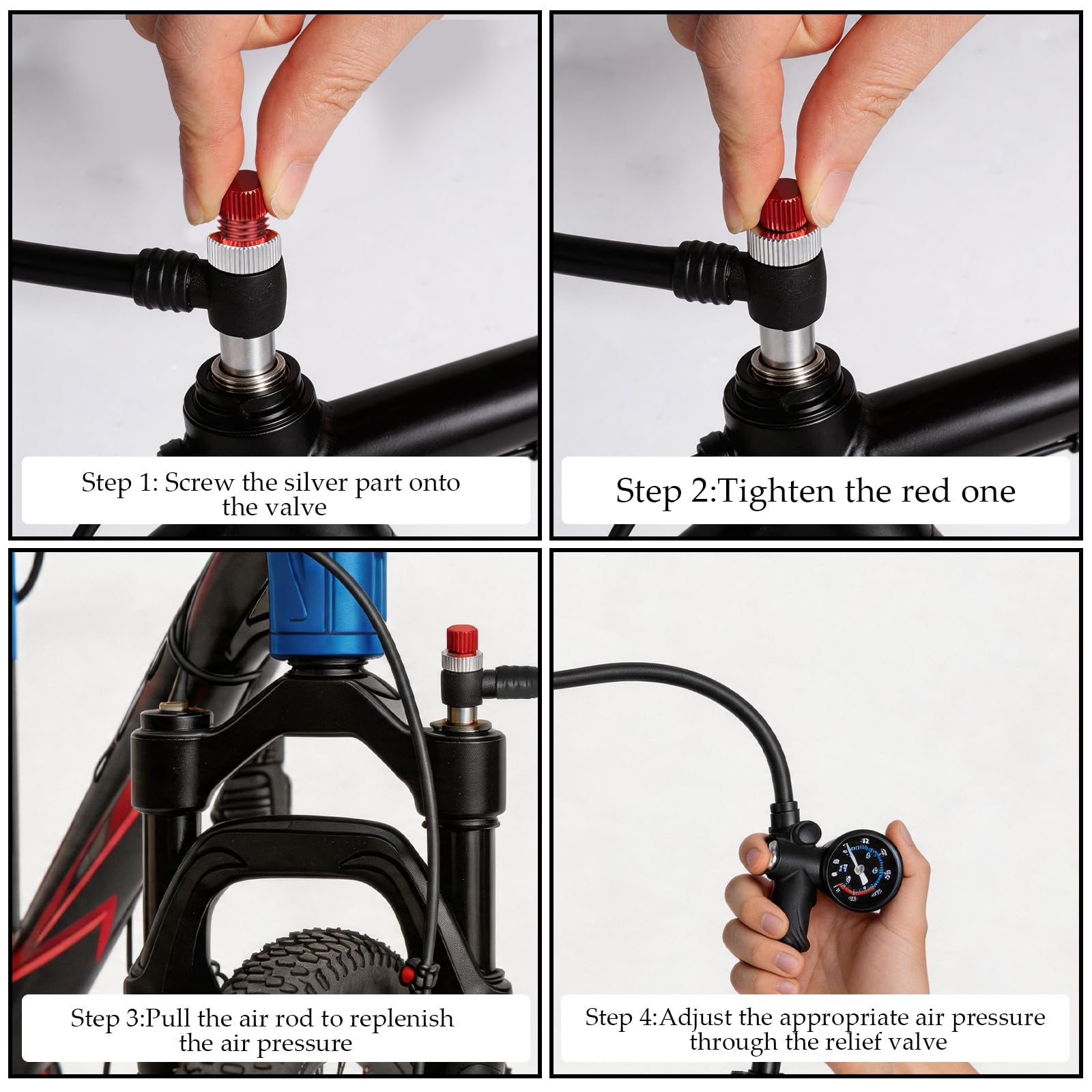 Step 1: Screw the silver part onto the valve

Step 2:Tighten the red one

Step 3:Pull the air rod to replenish the air pressure

Step 4:Adjust the appropriate air pressure through the relief valve