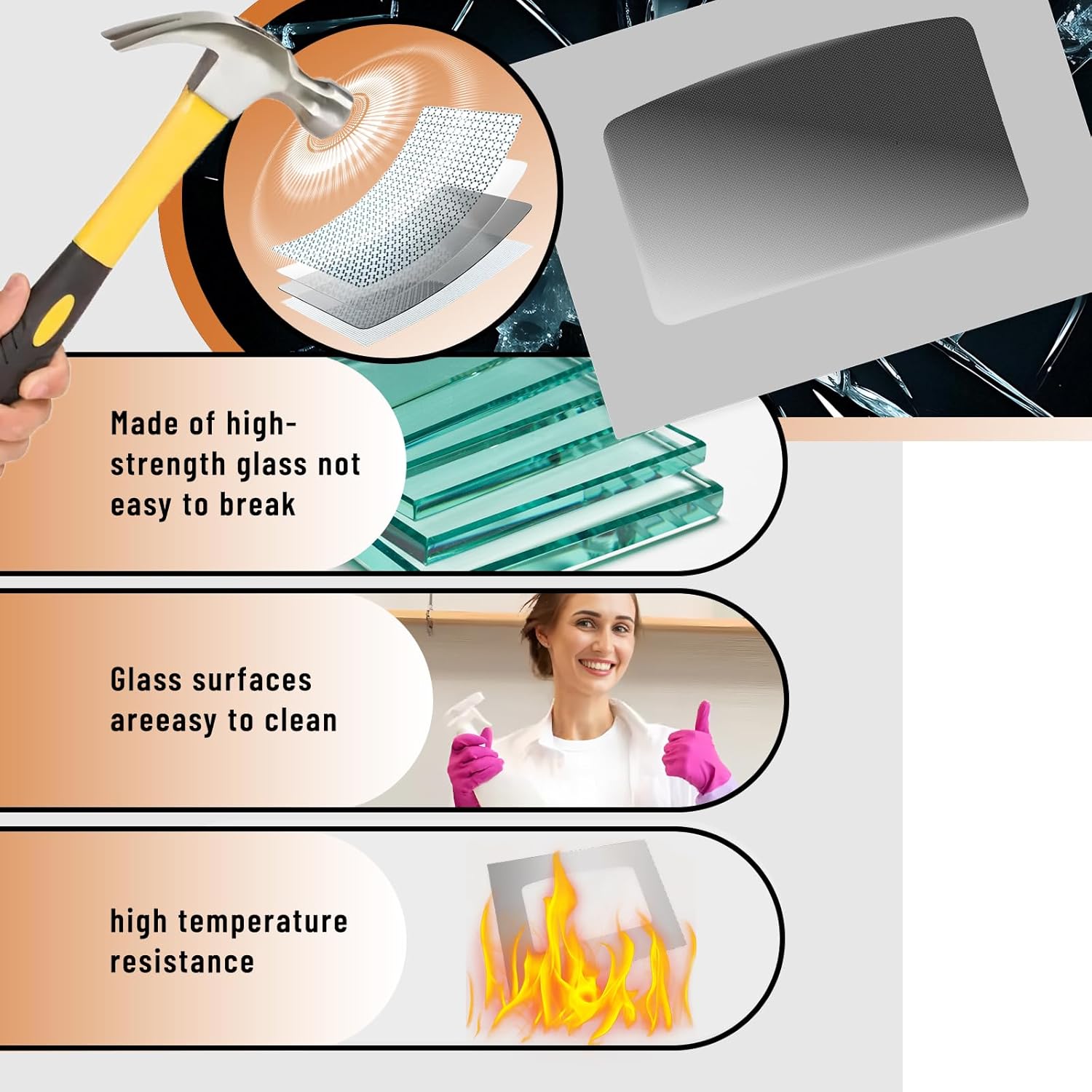 Made of high-strength glass not easy to break

Glass surfaces areeasy to clean

high temperature resistance