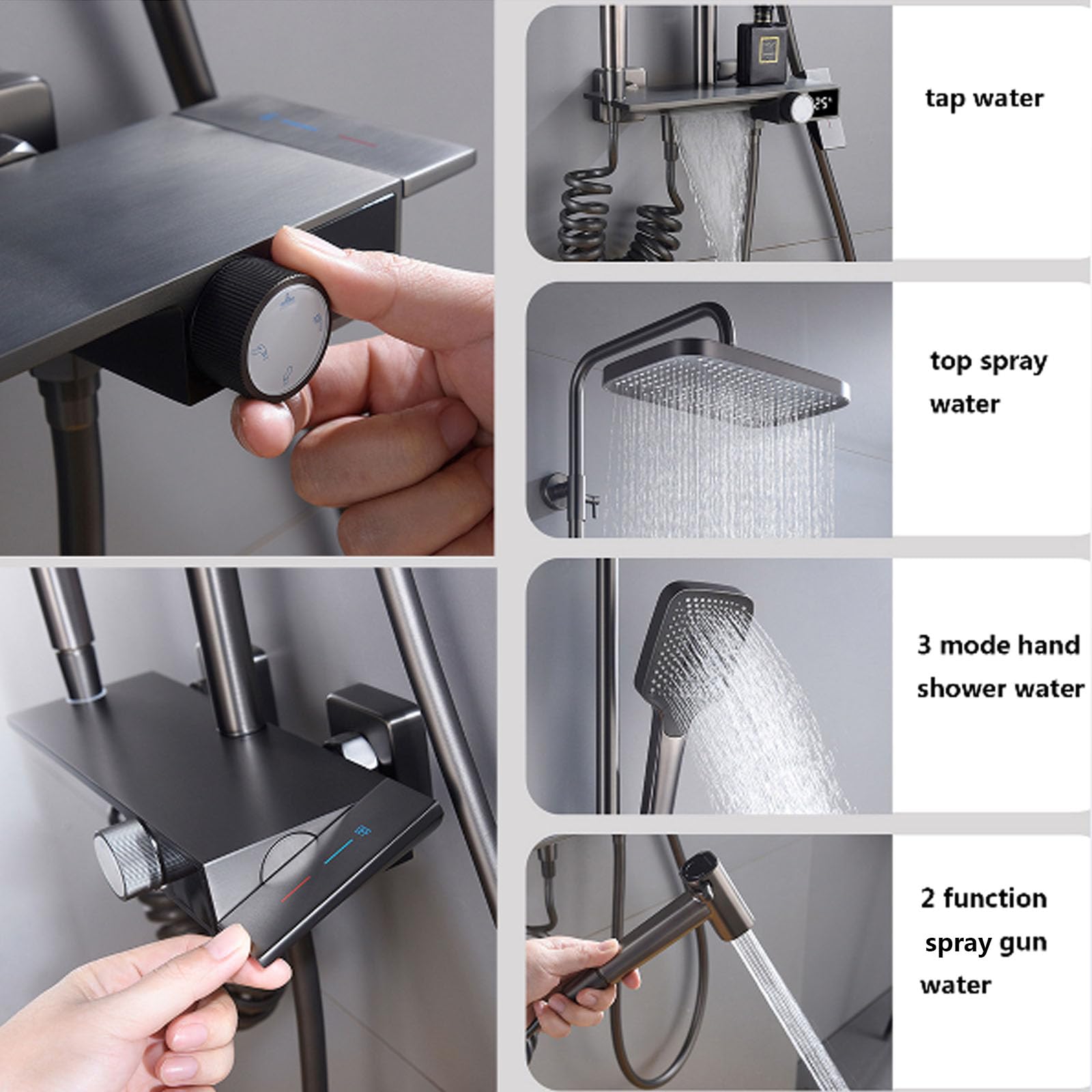 tap water

top spray water

3 mode hand shower water

2 function spray gun water