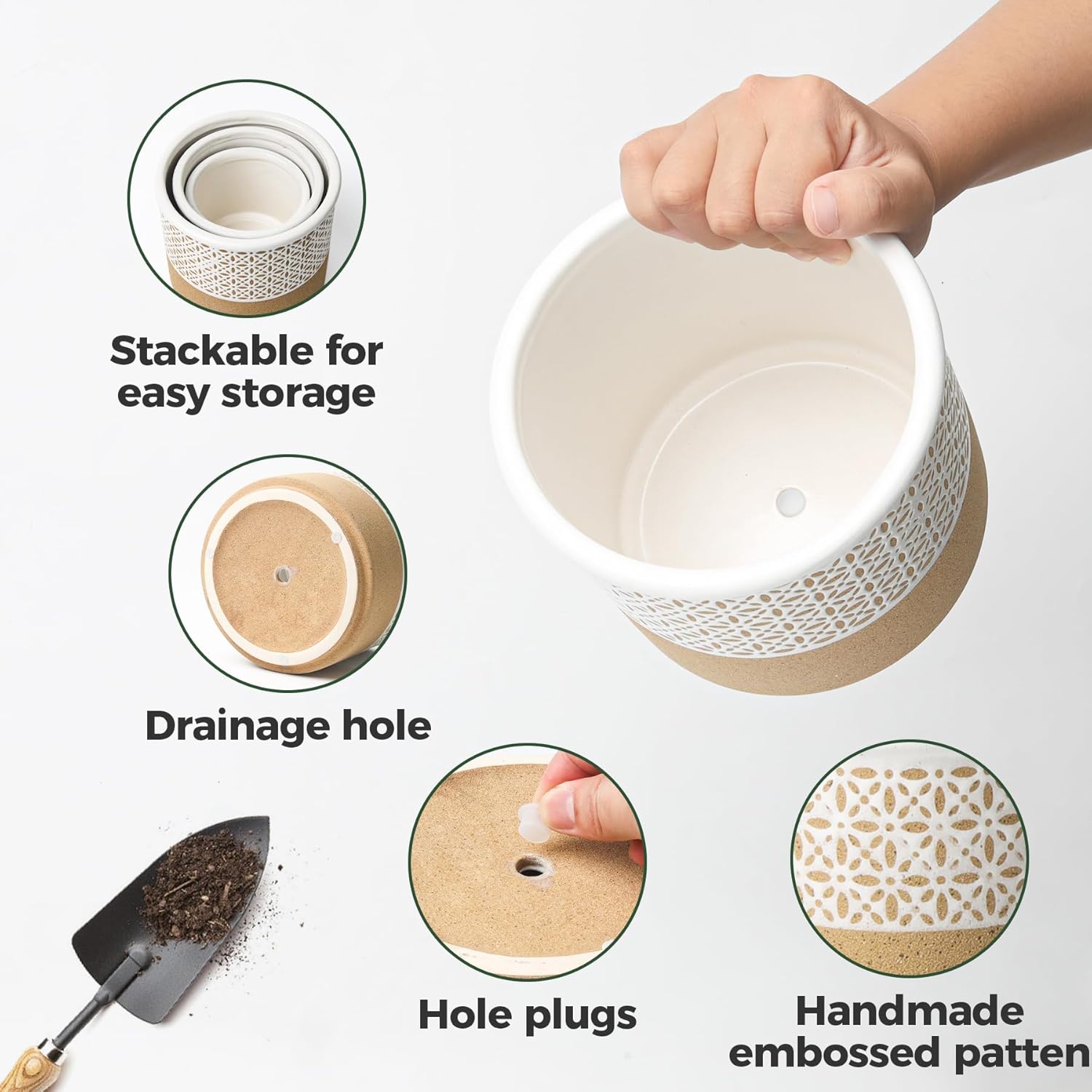 Stackable for easy storage

Drainage hole

Hole plugs

Handmade embossed patten