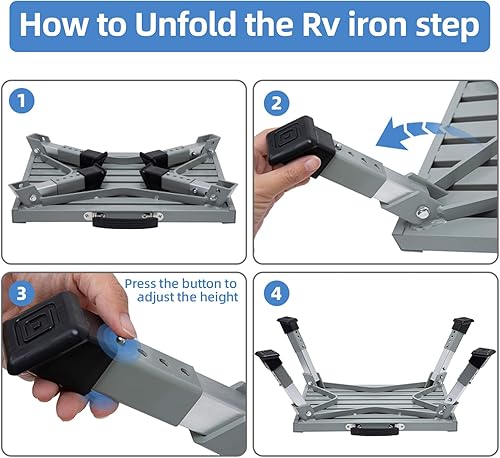 How to Unfold the Rv iron step

1

2

3

Press the button to adjust the height

4